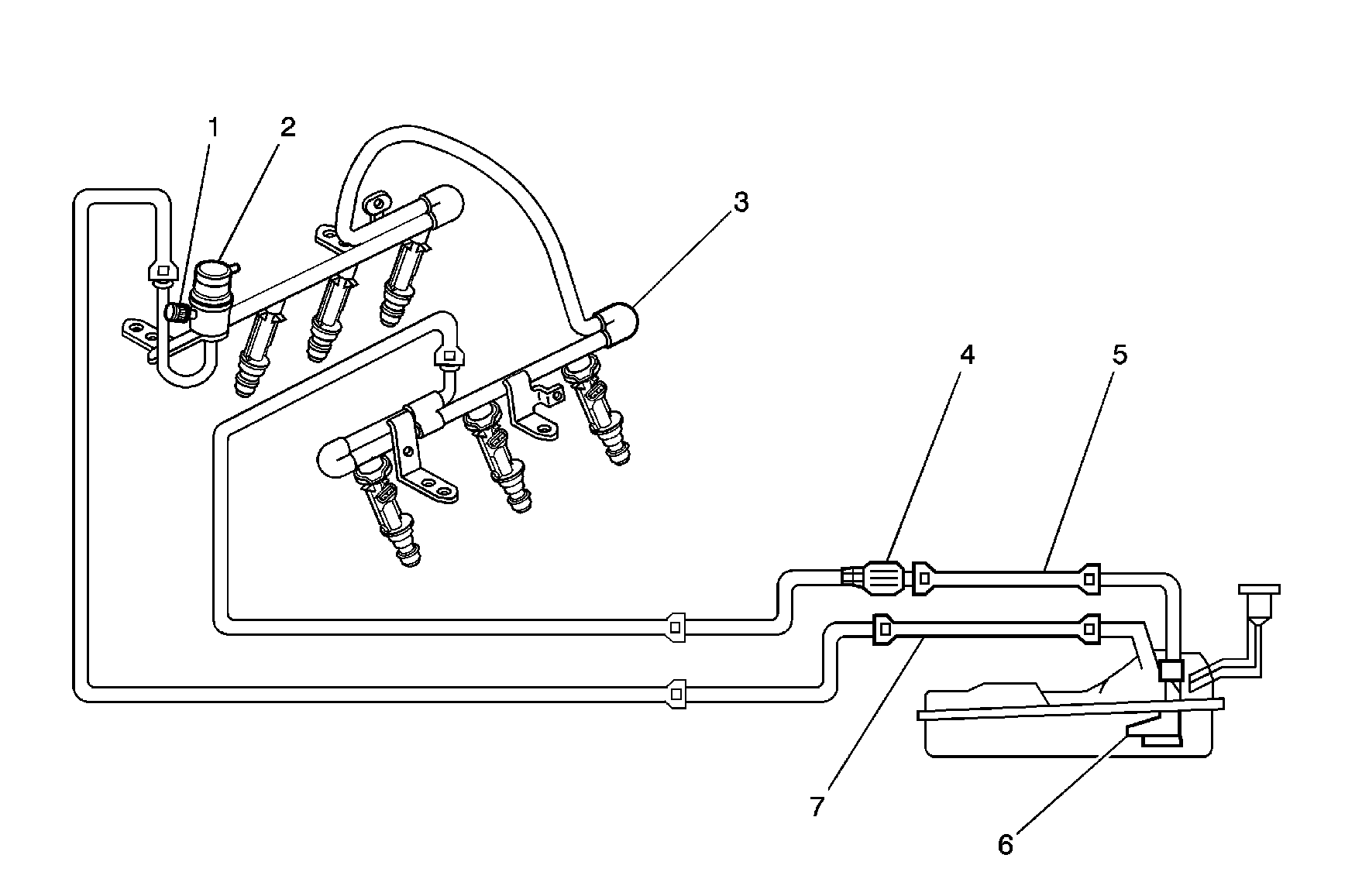 1
2
3
4
5
7
6