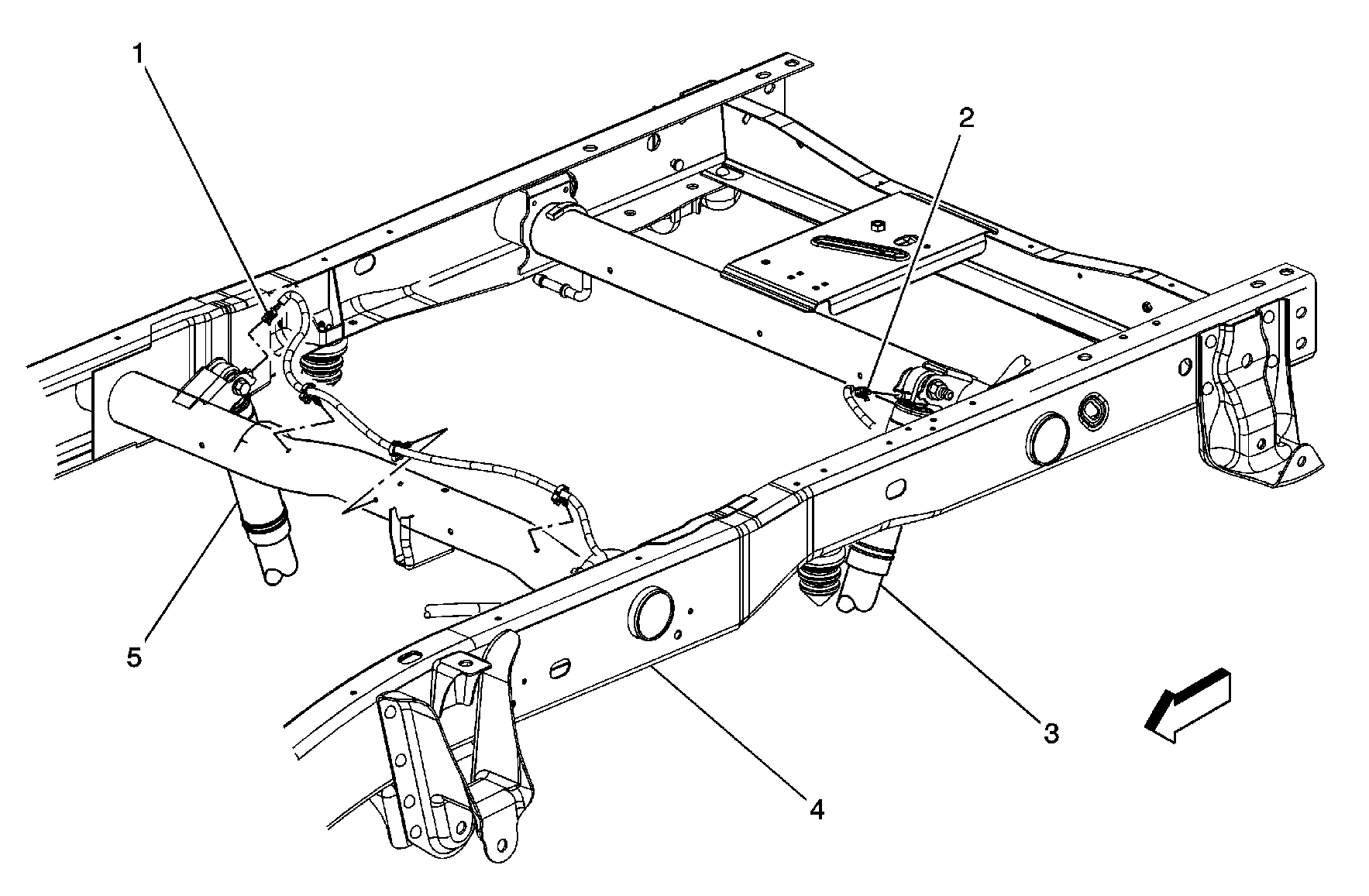 1
2
5
3
4