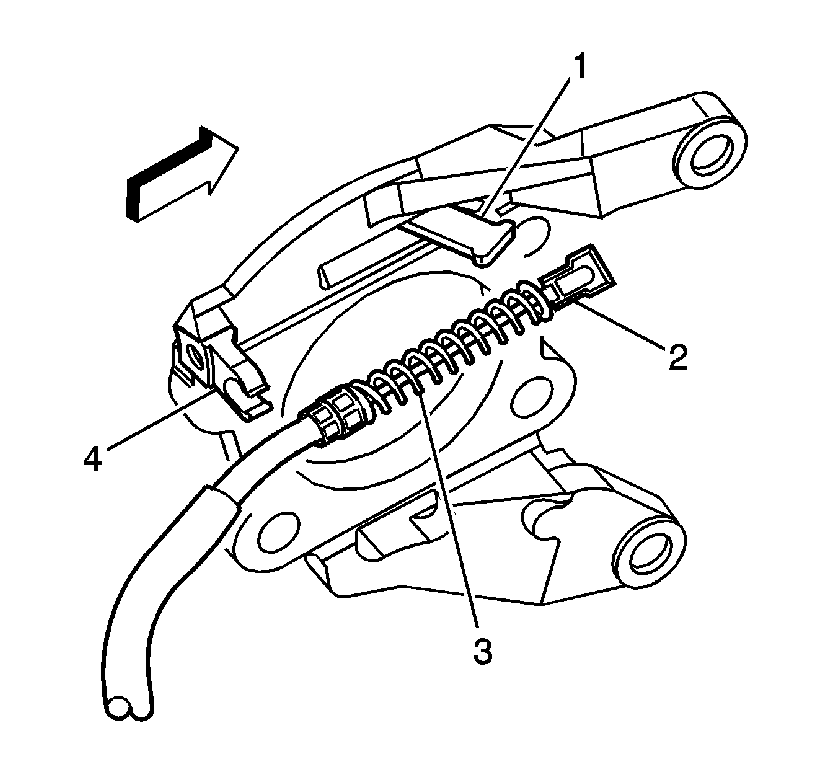 1
2
4
3