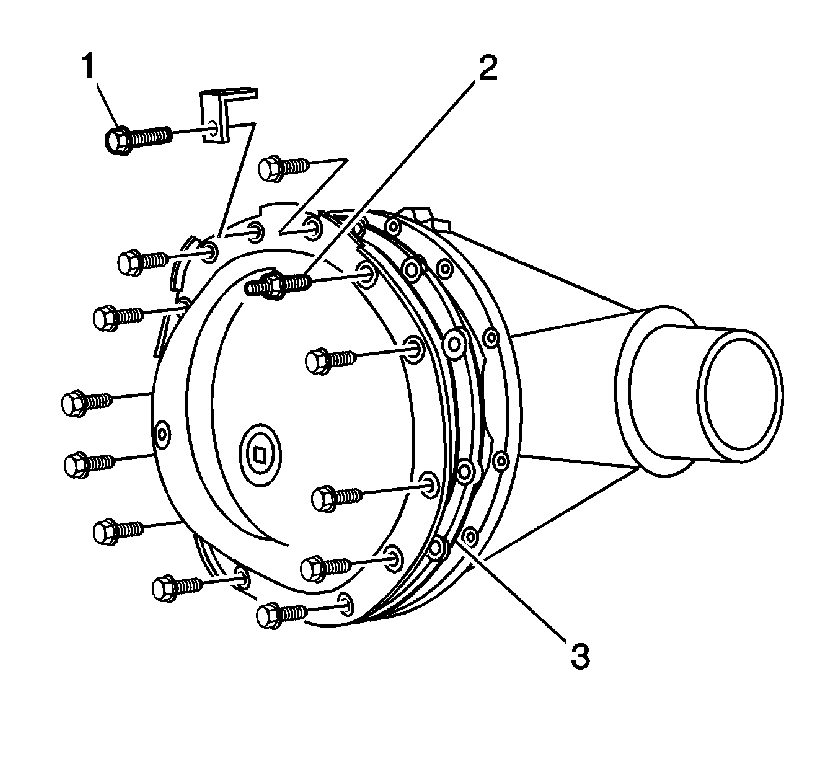 1
2
3