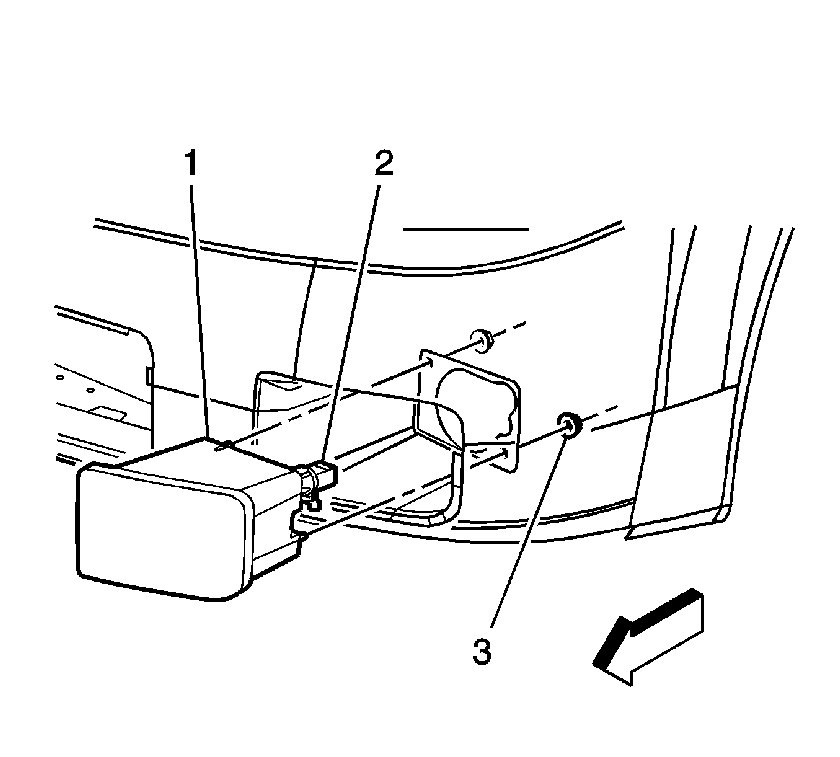 1
2
3