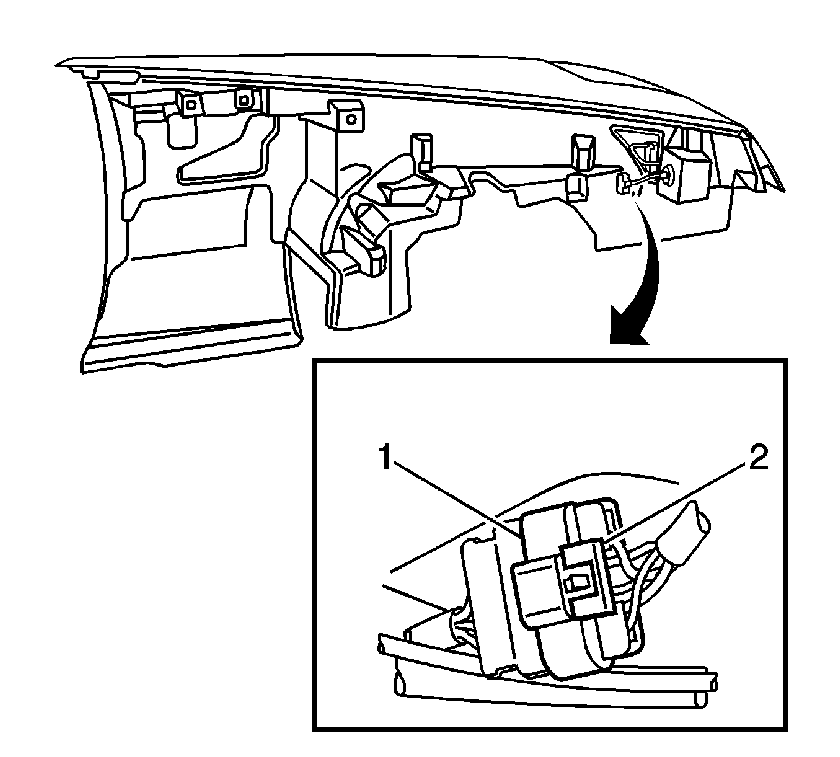 1
2