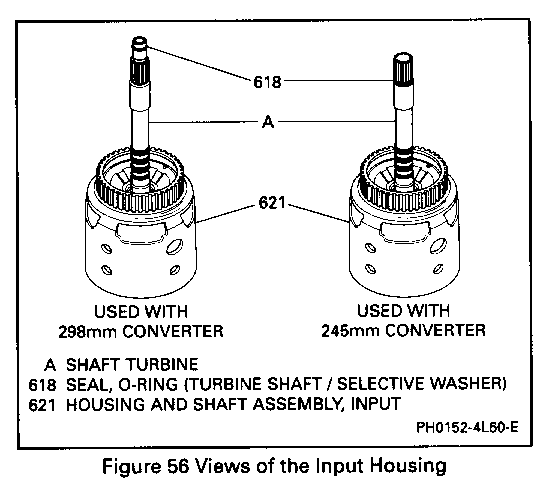 618

A

621

USED WITH
298mm CONVERTER

USED WITH
245mm CONVERTER

A SHAFT TURBINE
618 SEAL, O-RING (TURBINE SHAFT / SELECTIVE WASHER)
621 HOUSING AND SHAFT ASSEMBLY, INPUT

PH0152-4L60-E

Figure 56 Views of the Input Housing