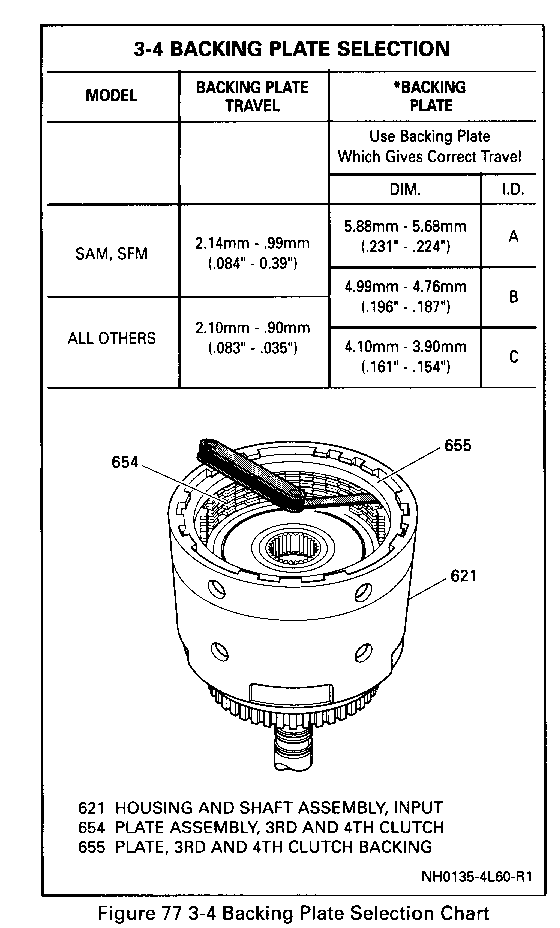 3-4 BACKING PLATE SELECTION

| MODEL | BACKING PLATE TRAVEL | *BACKING PLATE | |
|---|---|---|---|
| | | Use Backing Plate Which Gives Correct Travel | |
| | | DIM. | I.D. |
| SAM, SFM | 2.14mm - .99mm (.084" - 0.39") | 5.88mm - 5.68mm (.231" - .224") | A |
| | | 4.99mm - 4.76mm (.196" - .187") | B |
| ALL OTHERS | 2.10mm - .90mm (.083" - .035") | 4.10mm - 3.90mm (.161" - .154") | C |

654
655
621

621 HOUSING AND SHAFT ASSEMBLY, INPUT
654 PLATE ASSEMBLY, 3RD AND 4TH CLUTCH
655 PLATE, 3RD AND 4TH CLUTCH BACKING

NH0135-4L60-R1

Figure 77 3-4 Backing Plate Selection Chart