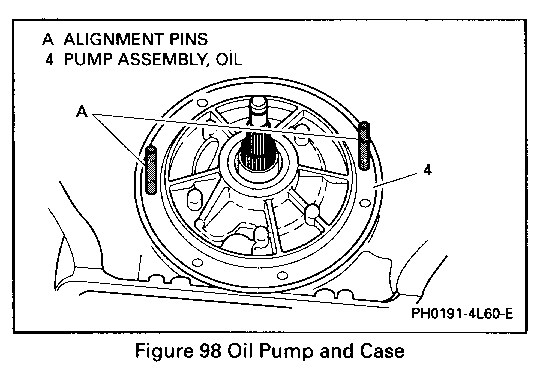 A ALIGNMENT PINS
4 PUMP ASSEMBLY, OIL

A

4

PH0191-4L60-E

Figure 98 Oil Pump and Case