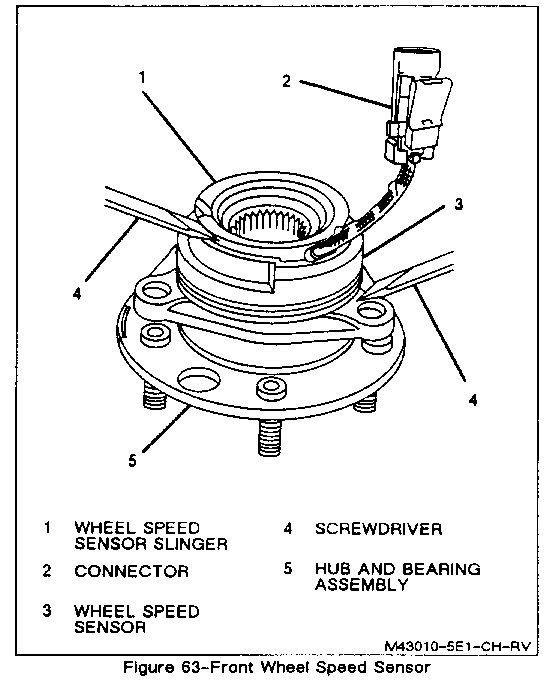 1

2

3

4

4

5

1 WHEEL SPEED SENSOR SLINGER

2 CONNECTOR

3 WHEEL SPEED SENSOR

4 SCREWDRIVER

5 HUB AND BEARING ASSEMBLY

M43010-5E1-CH-RV

Figure 63-Front Wheel Speed Sensor