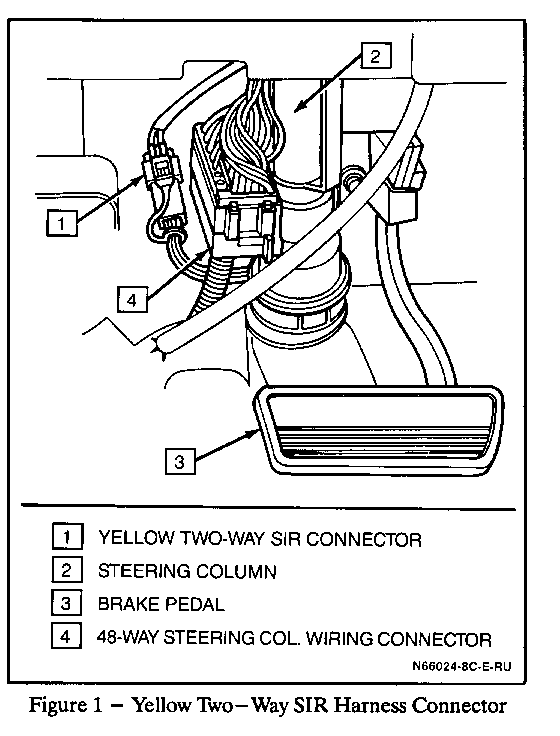 2

1

4

3

1 YELLOW TWO-WAY SIR CONNECTOR
2 STEERING COLUMN
3 BRAKE PEDAL
4 48-WAY STEERING COL. WIRING CONNECTOR

N66024-8C-E-RU

Figure 1 – Yellow Two–Way SIR Harness Connector