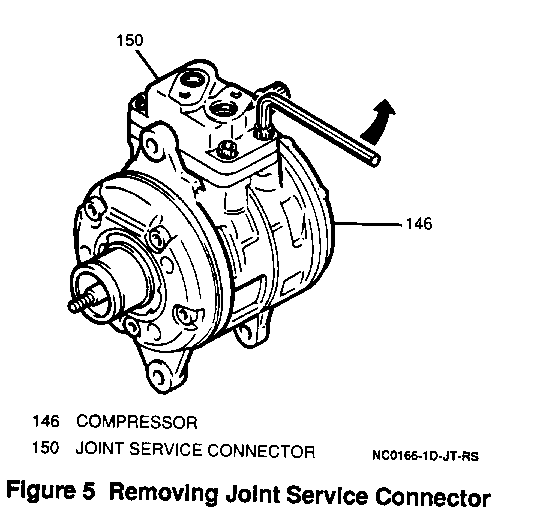 150

146

146 COMPRESSOR

150 JOINT SERVICE CONNECTOR

NC0166-1D-JT-RS

Figure 5 Removing Joint Service Connector