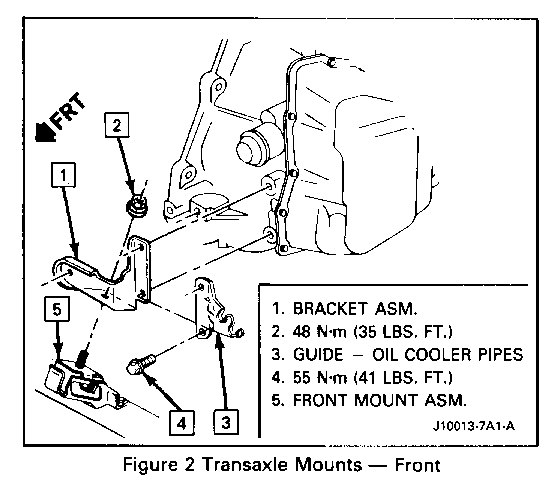 FRT

2

1

5

4

3

1. BRACKET ASM.
2. 48 N·m (35 LBS. FT.)
3. GUIDE – OIL COOLER PIPES
4. 55 N·m (41 LBS. FT.)
5. FRONT MOUNT ASM.

J10013-7A1-A

Figure 2 Transaxle Mounts — Front