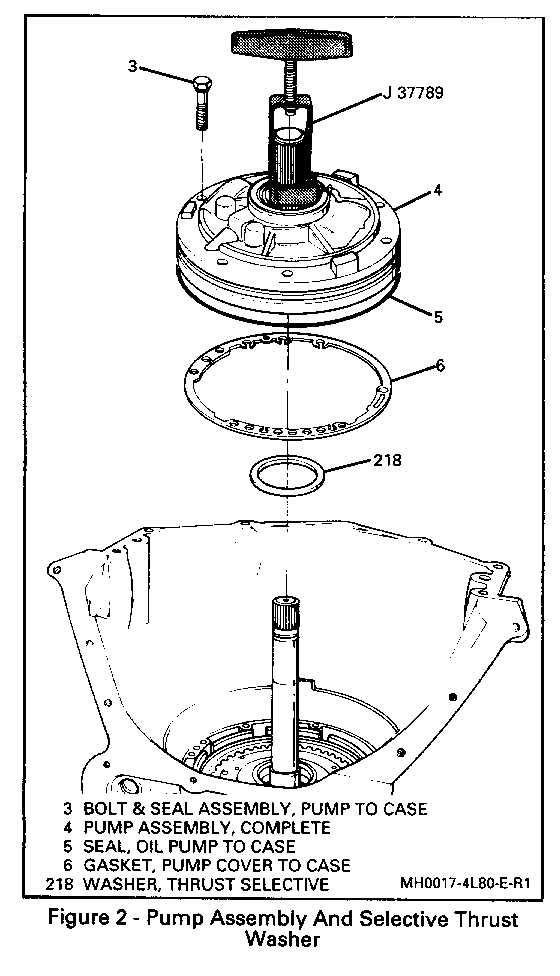 3
J 37789
4
5
6
218

3 BOLT & SEAL ASSEMBLY, PUMP TO CASE
4 PUMP ASSEMBLY, COMPLETE
5 SEAL, OIL PUMP TO CASE
6 GASKET, PUMP COVER TO CASE
218 WASHER, THRUST SELECTIVE

MH0017-4L80-E-R1

Figure 2 - Pump Assembly And Selective Thrust Washer