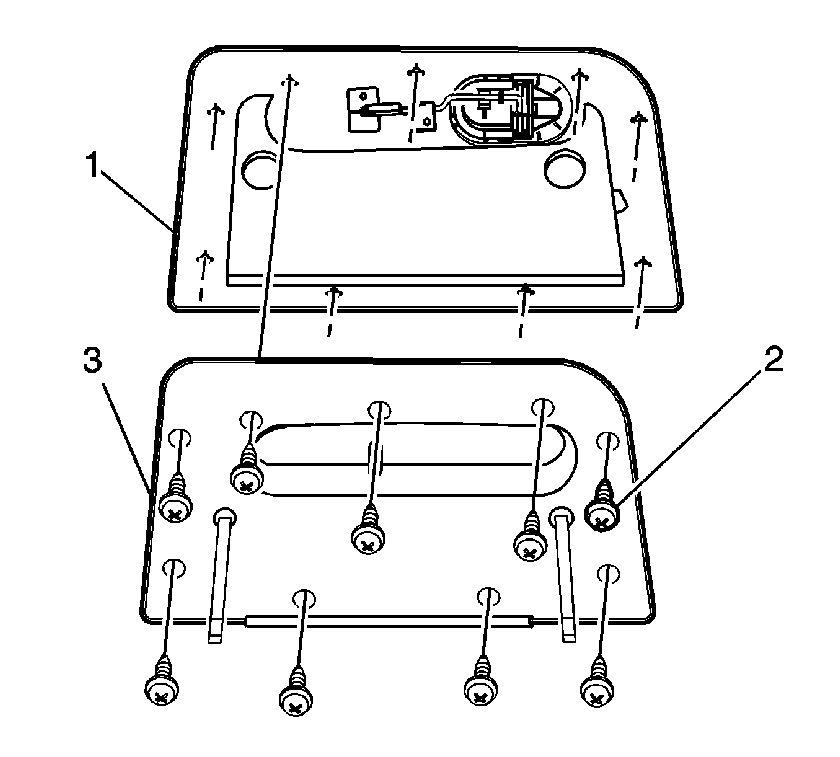 1
3
2