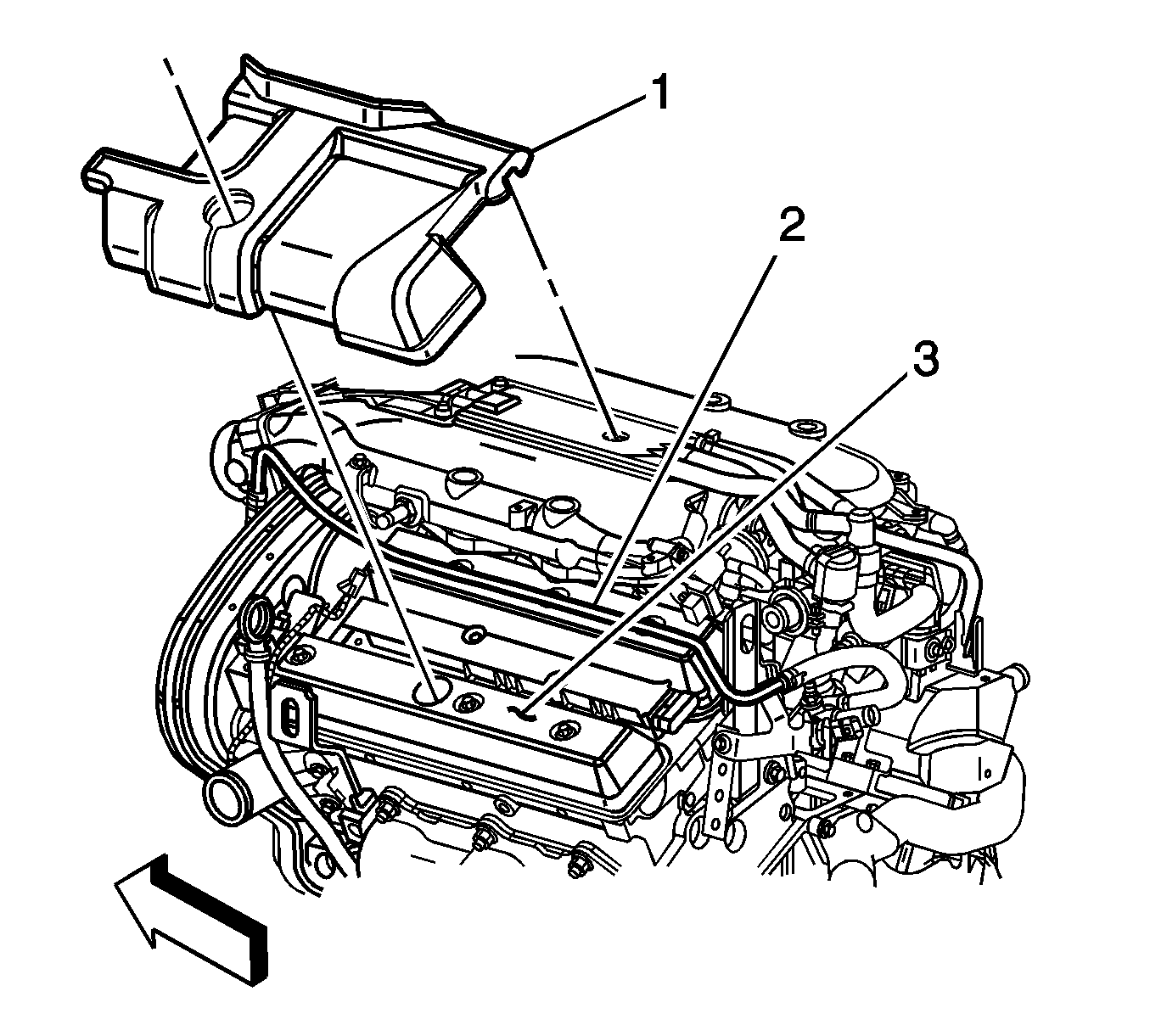 1
2
3