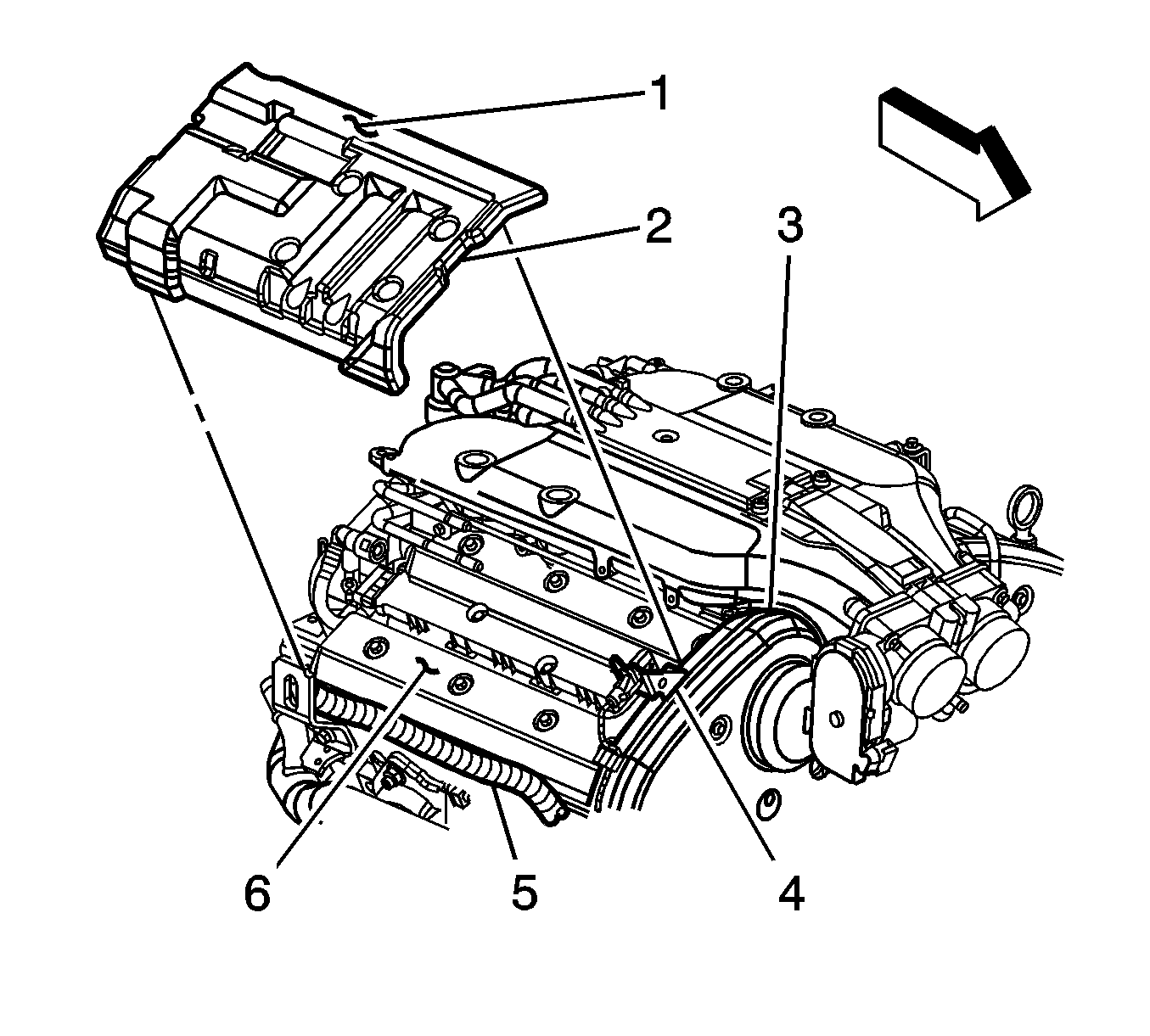 1
2
3
6
5
4