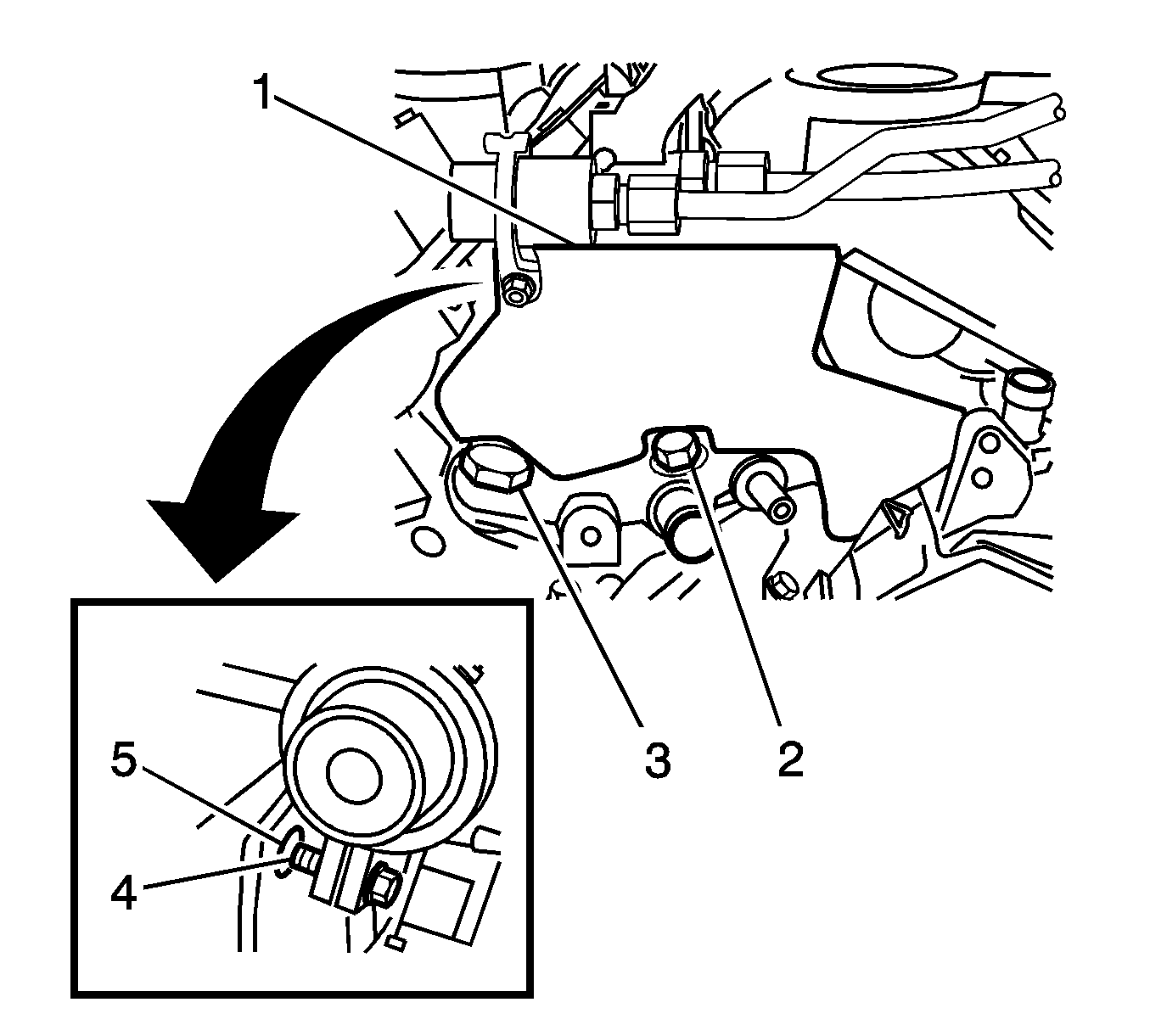 1
3
2
5
4