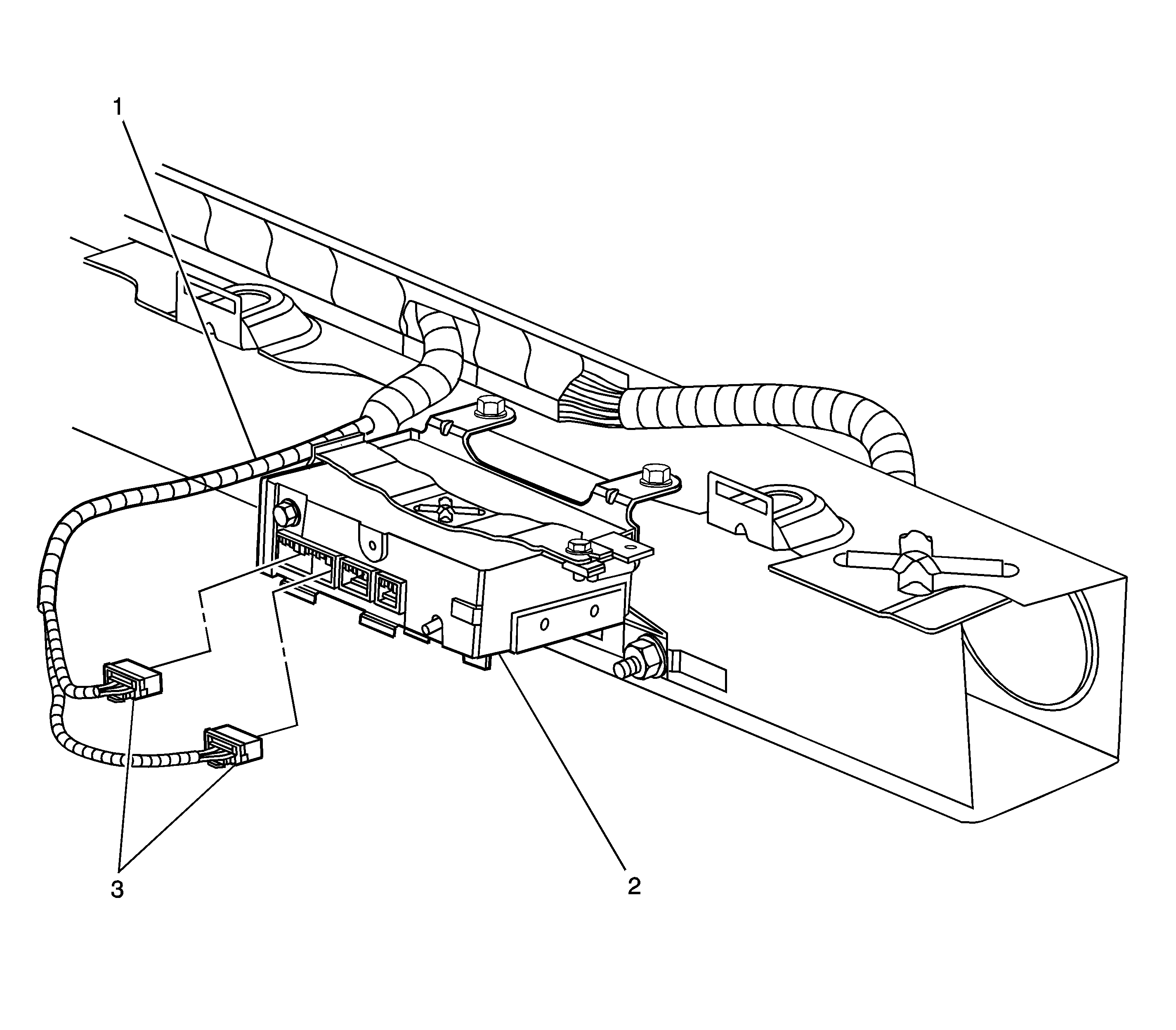 1

3

2