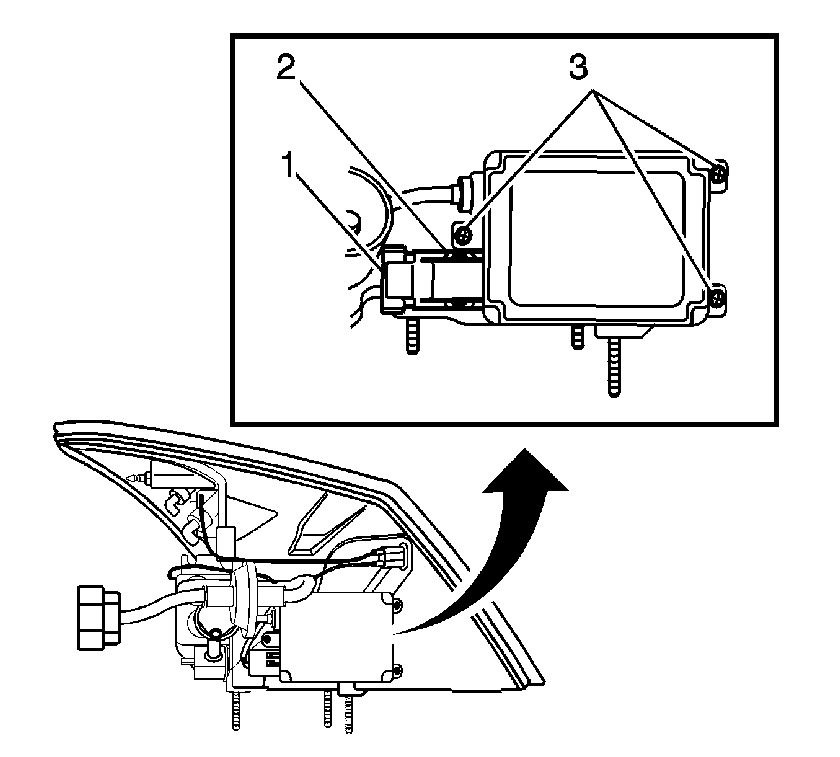 2
3
1