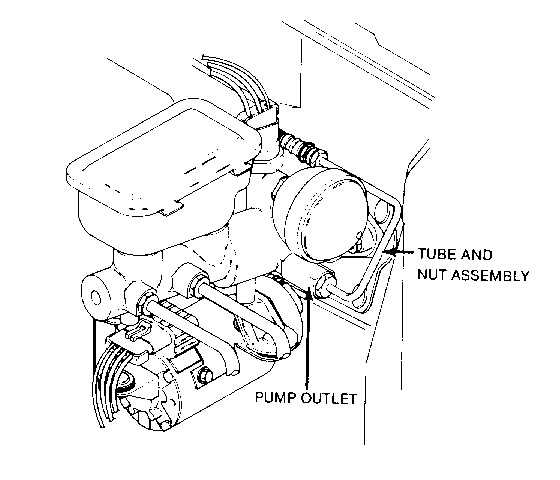 TUBE AND
NUT ASSEMBLY

PUMP OUTLET