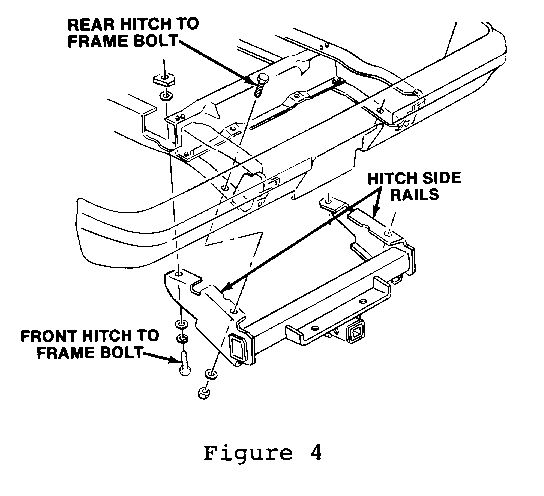 REAR HITCH TO FRAME BOLT

HITCH SIDE RAILS

FRONT HITCH TO FRAME BOLT

Figure 4