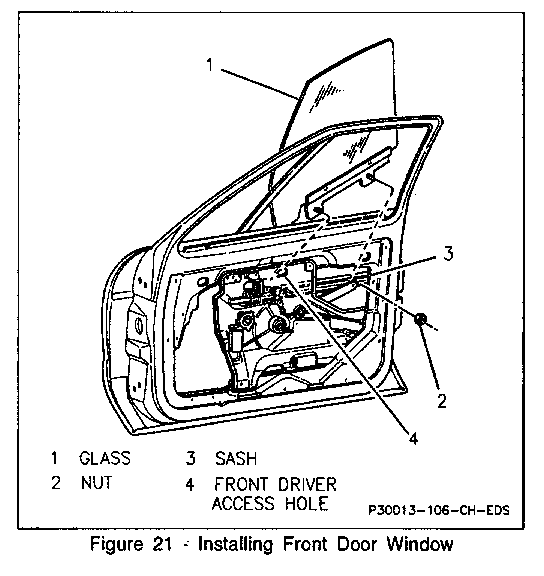 1

3

2

4

1 GLASS
2 NUT
3 SASH
4 FRONT DRIVER ACCESS HOLE

P30013-106-CH-EDS

Figure 21 - Installing Front Door Window