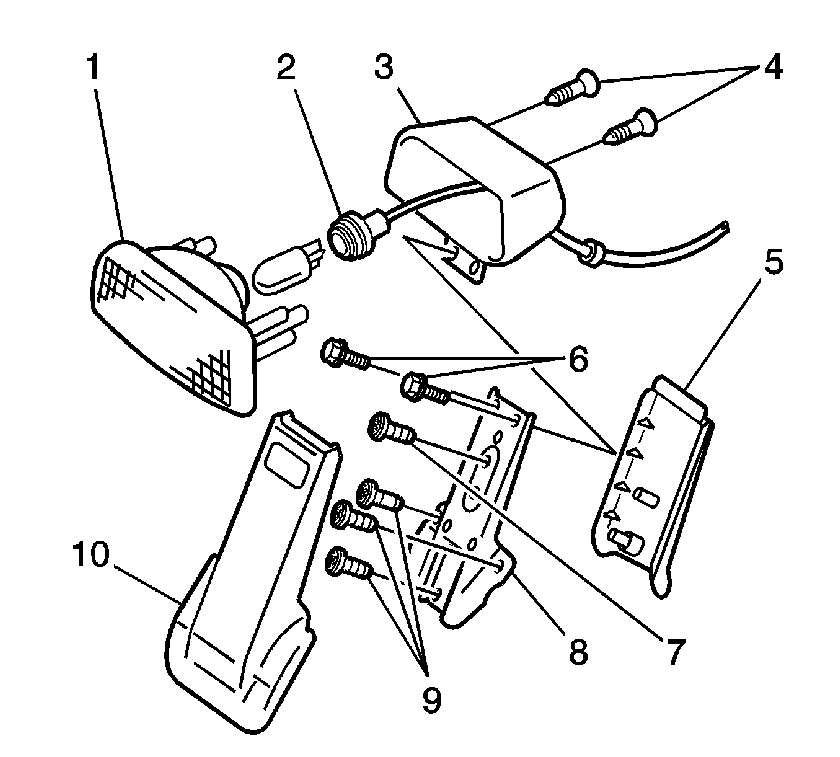 1
2
3
4
5
6
10
8
7
9