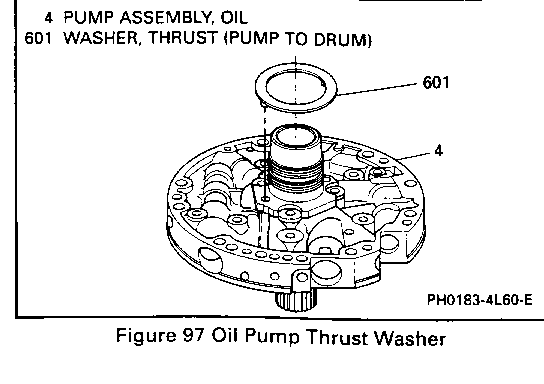 4 PUMP ASSEMBLY, OIL
601 WASHER, THRUST (PUMP TO DRUM)

601

4

PH0183-4L60-E

Figure 97 Oil Pump Thrust Washer