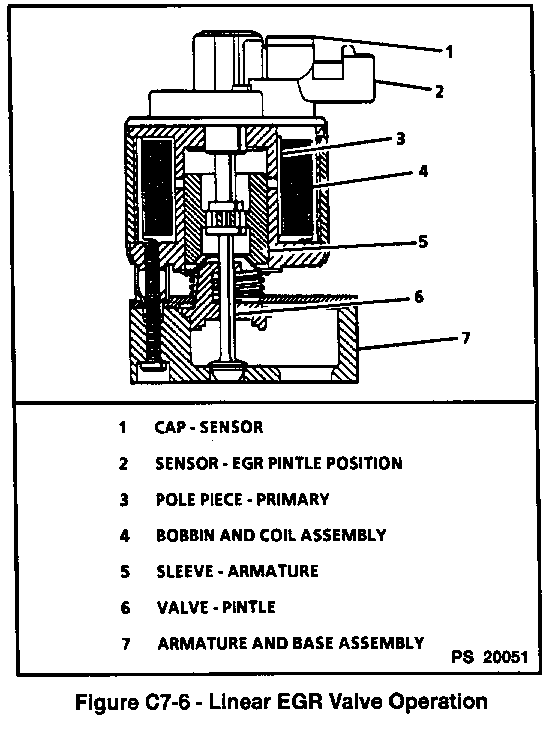 1
2
3
4
5
6
7

1 CAP - SENSOR
2 SENSOR - EGR PINTLE POSITION
3 POLE PIECE - PRIMARY
4 BOBBIN AND COIL ASSEMBLY
5 SLEEVE - ARMATURE
6 VALVE - PINTLE
7 ARMATURE AND BASE ASSEMBLY

PS 20051

Figure C7-6 - Linear EGR Valve Operation