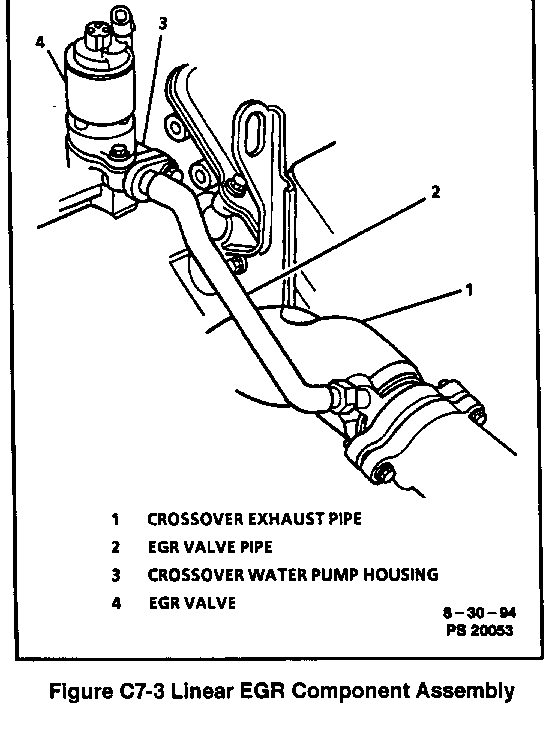 4
3
2
1

1 CROSSOVER EXHAUST PIPE
2 EGR VALVE PIPE
3 CROSSOVER WATER PUMP HOUSING
4 EGR VALVE

8 – 30 – 94
PS 20053

Figure C7-3 Linear EGR Component Assembly