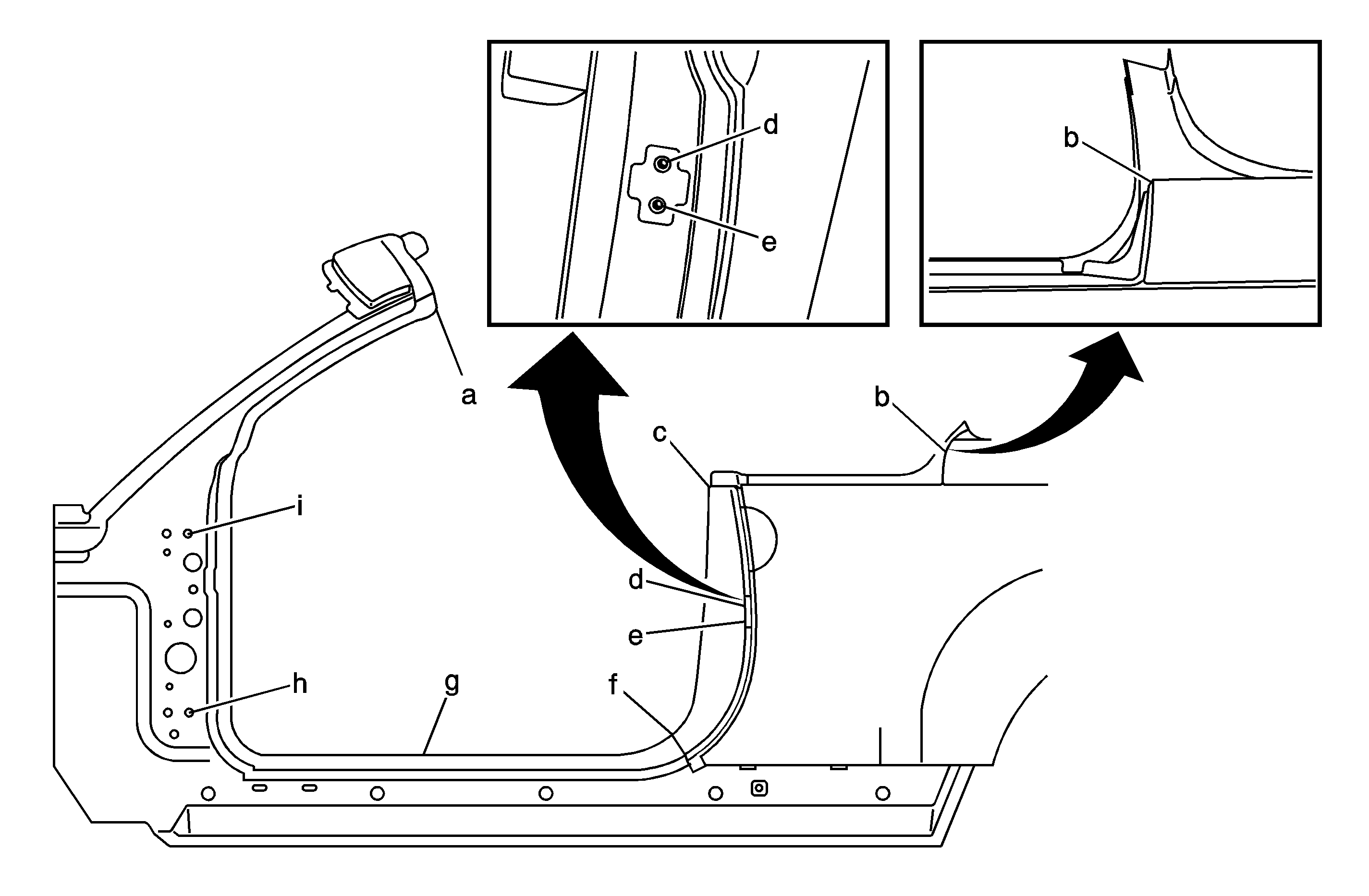 d
e
b
a
b
c
i
d
e
h
g
f