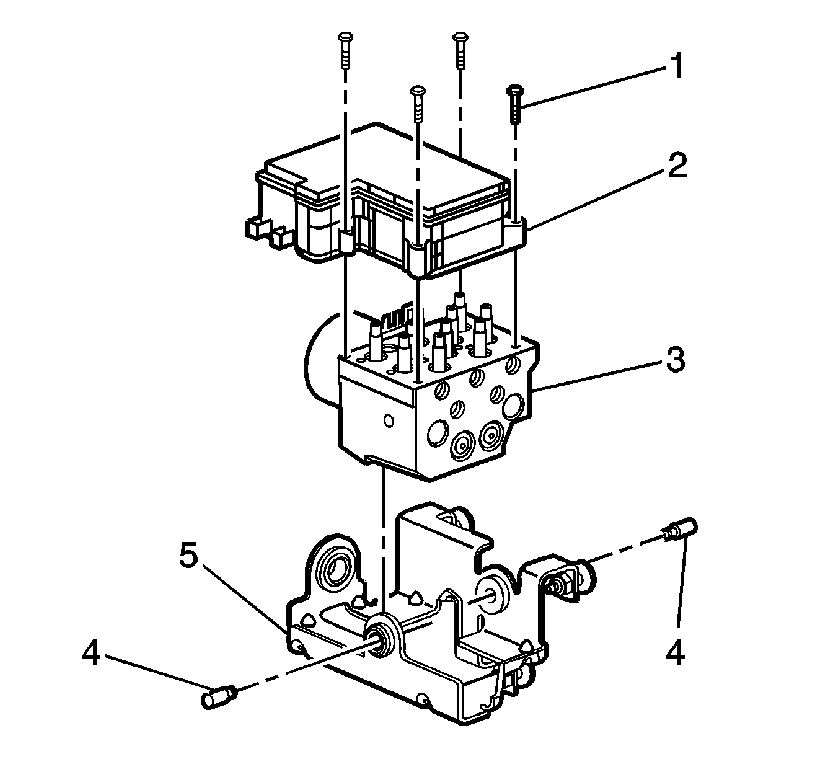 1
2
3
5
4
4