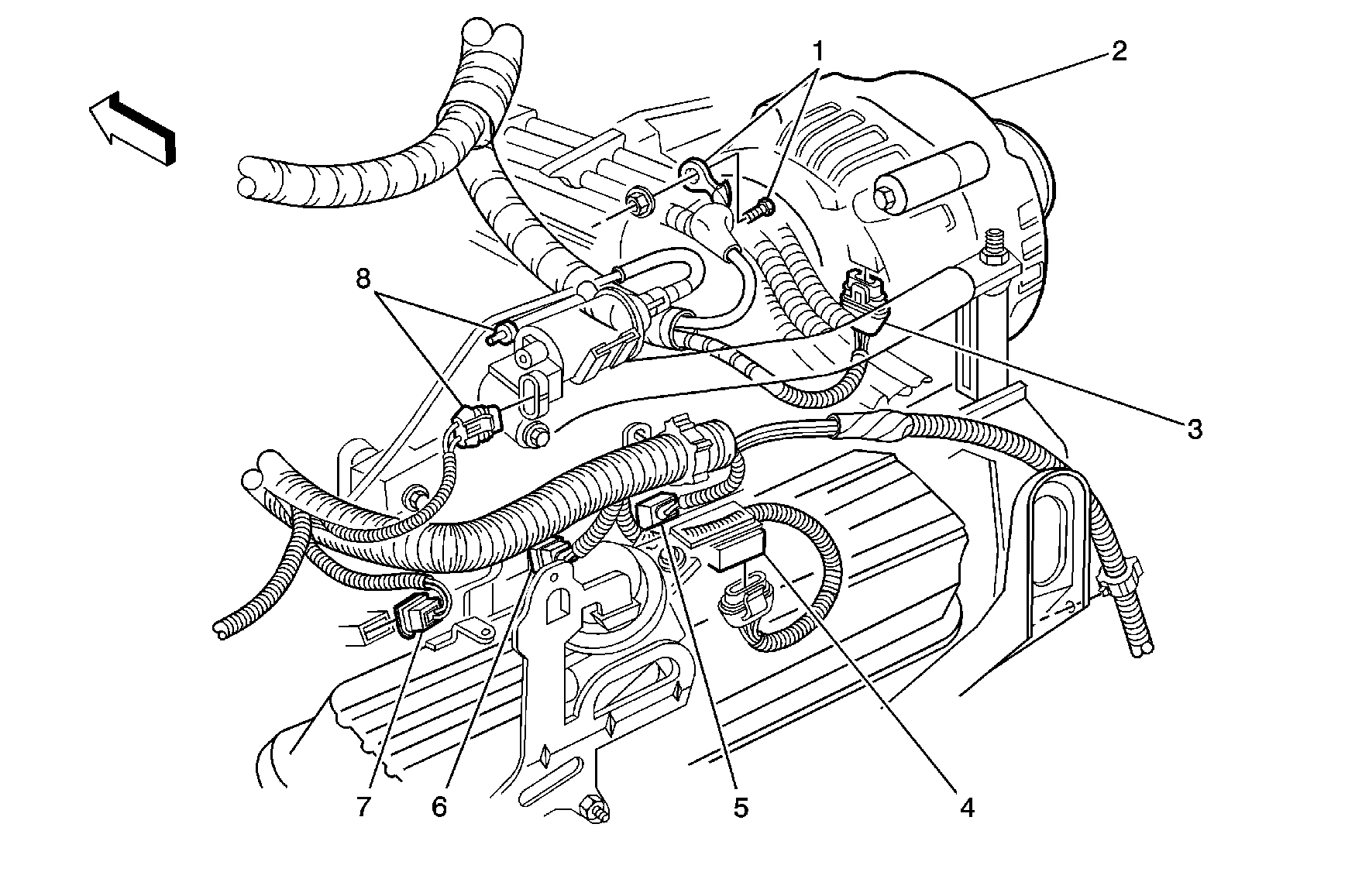 1
2
8
3
7
6
5
4