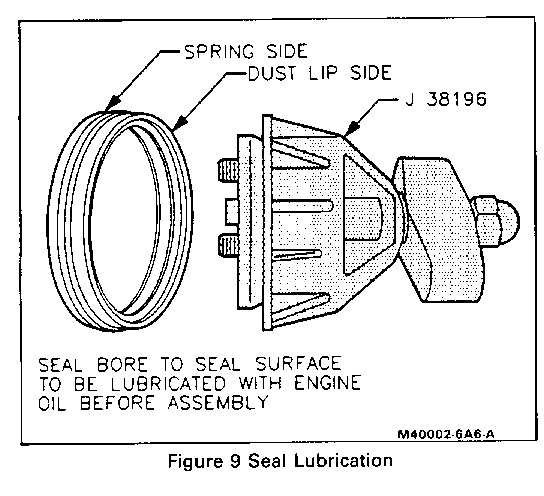 SPRING SIDE
DUST LIP SIDE
J 38196

SEAL BORE TO SEAL SURFACE TO BE LUBRICATED WITH ENGINE OIL BEFORE ASSEMBLY

M40002-6A6-A

Figure 9 Seal Lubrication