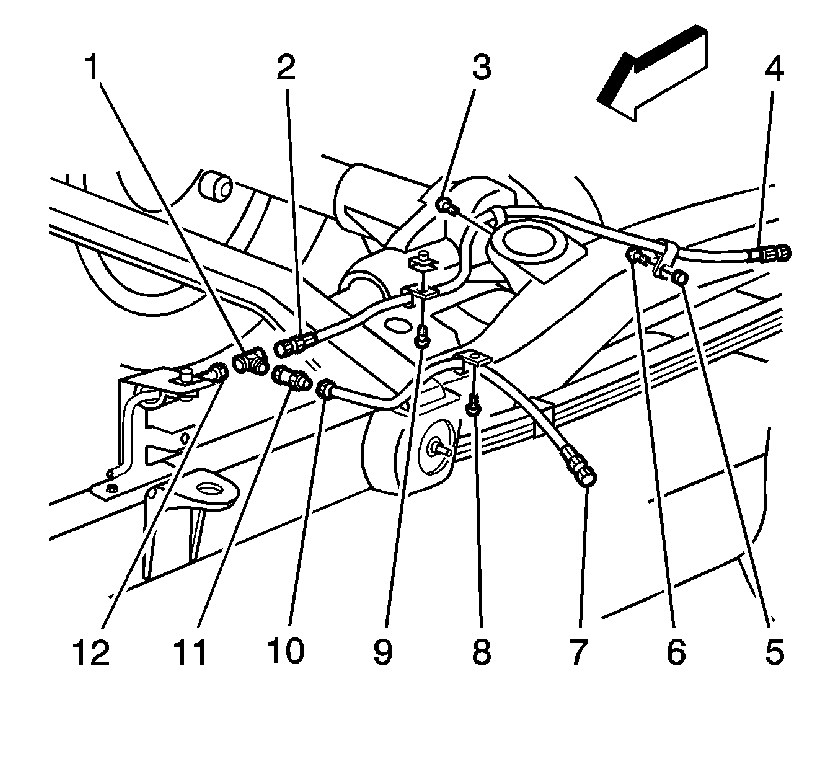 1
2
3
4
12
11
10
9
8
7
6
5