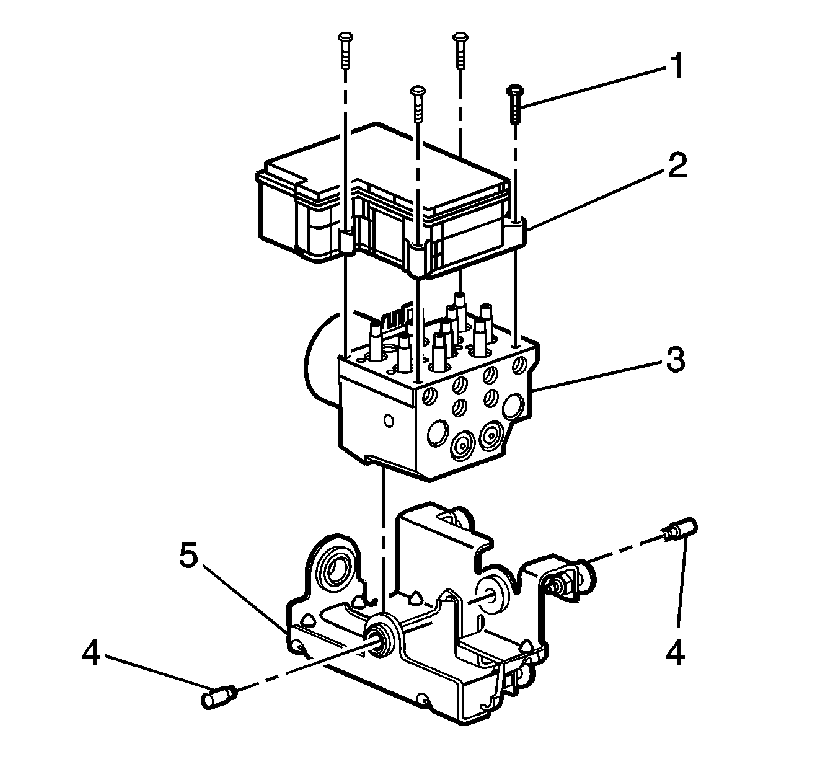 1
2
3
5
4
4