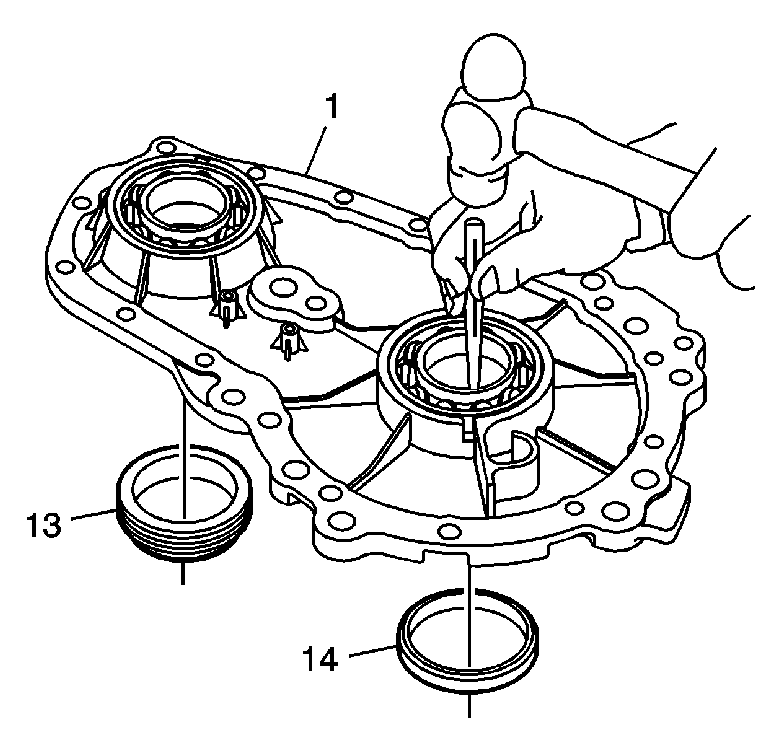 1
13
14