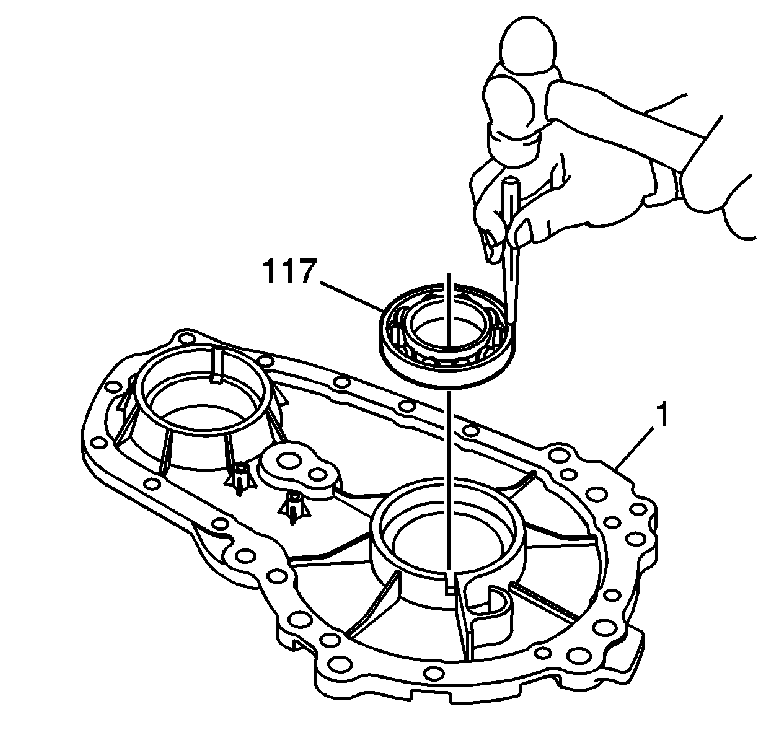 117

1