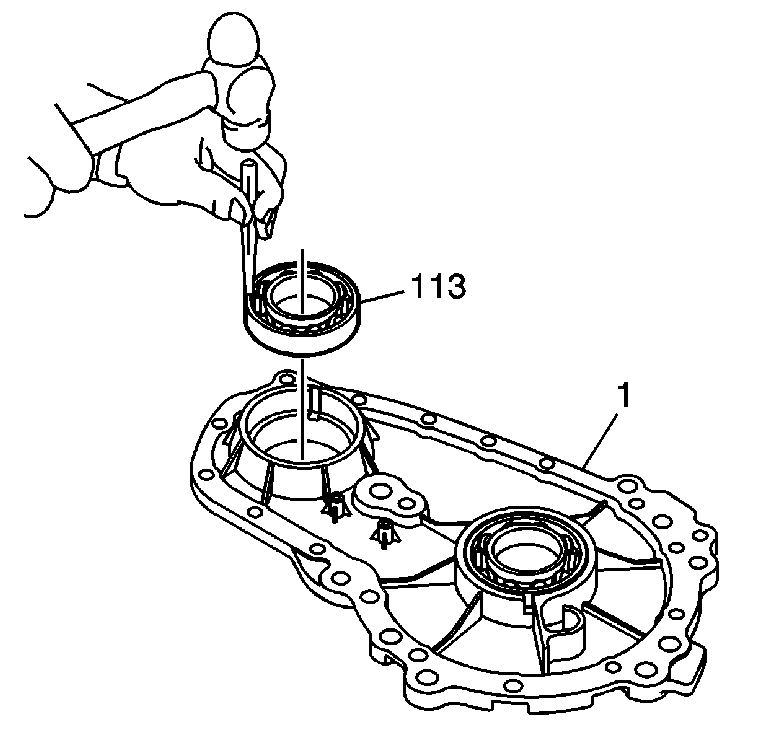 113

1