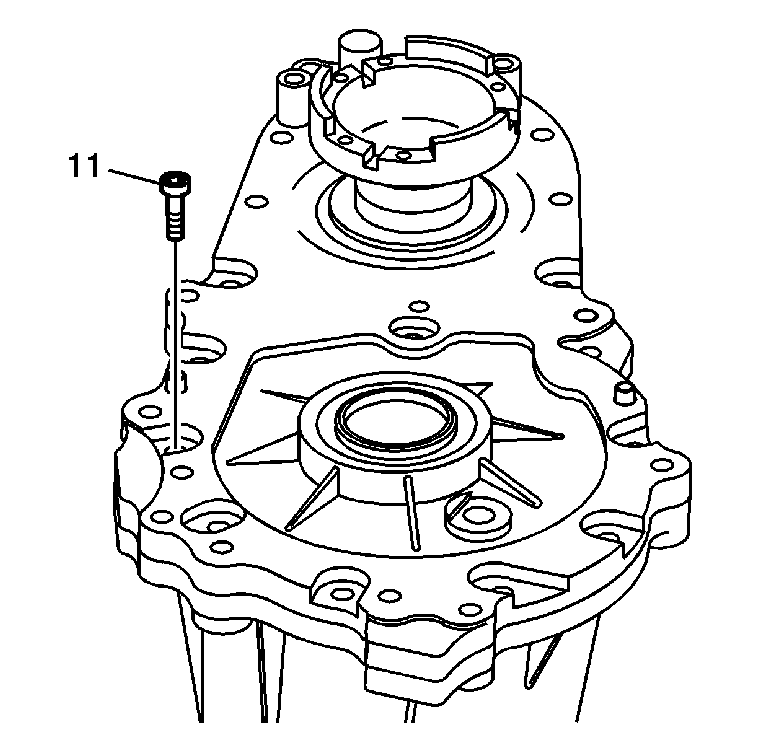 11