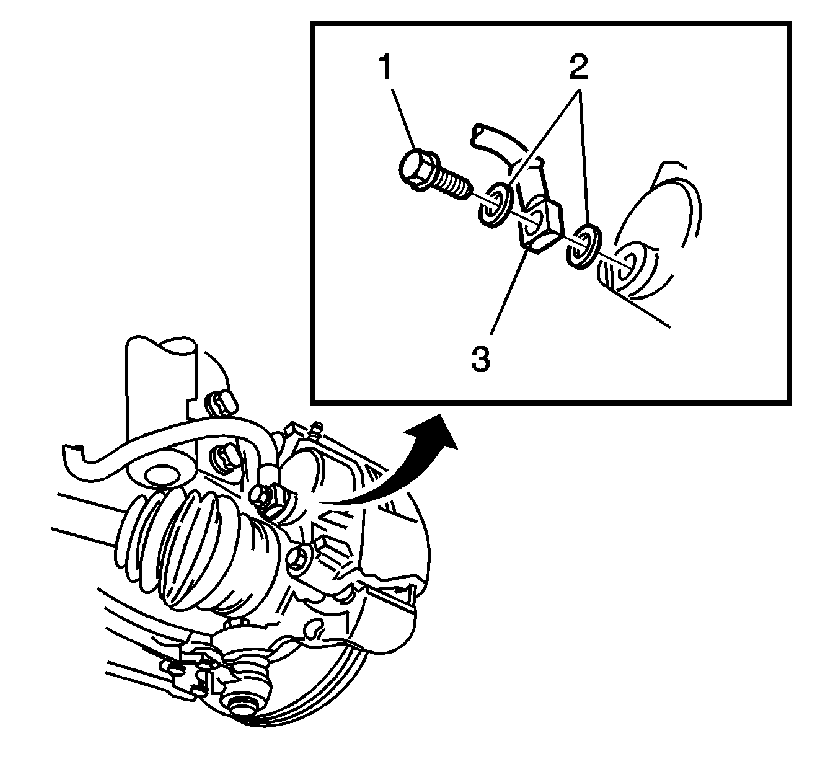 1
2
3