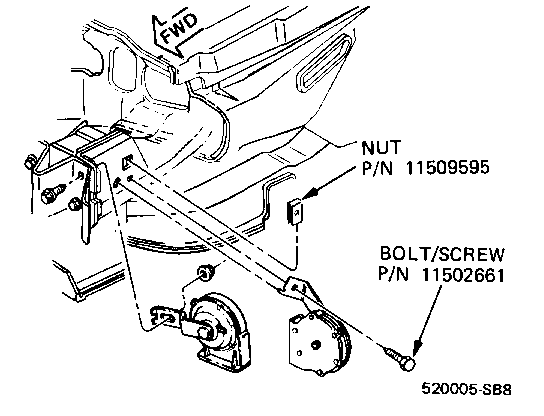 FWD

NUT
P/N 11509595

BOLT/SCREW
P/N 11502661

520005-SB8