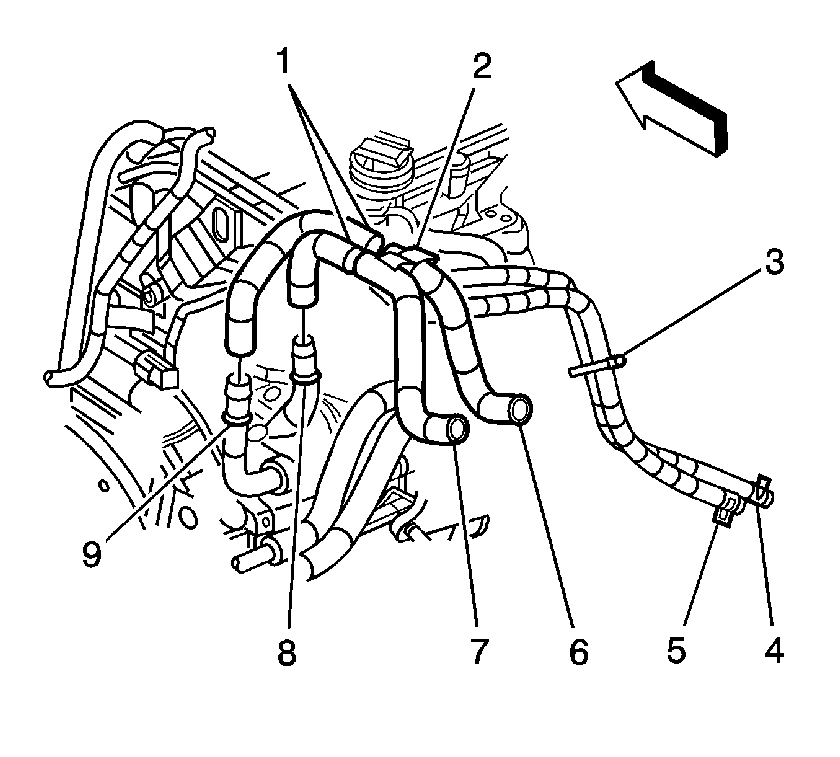 1
2
3
9
8
7
6
5
4