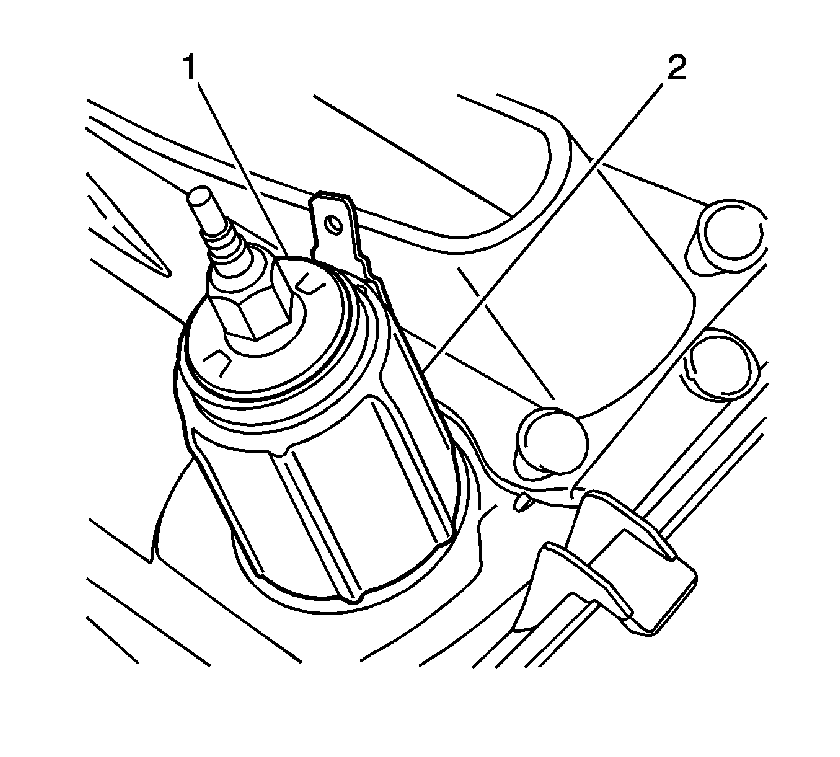 1
2