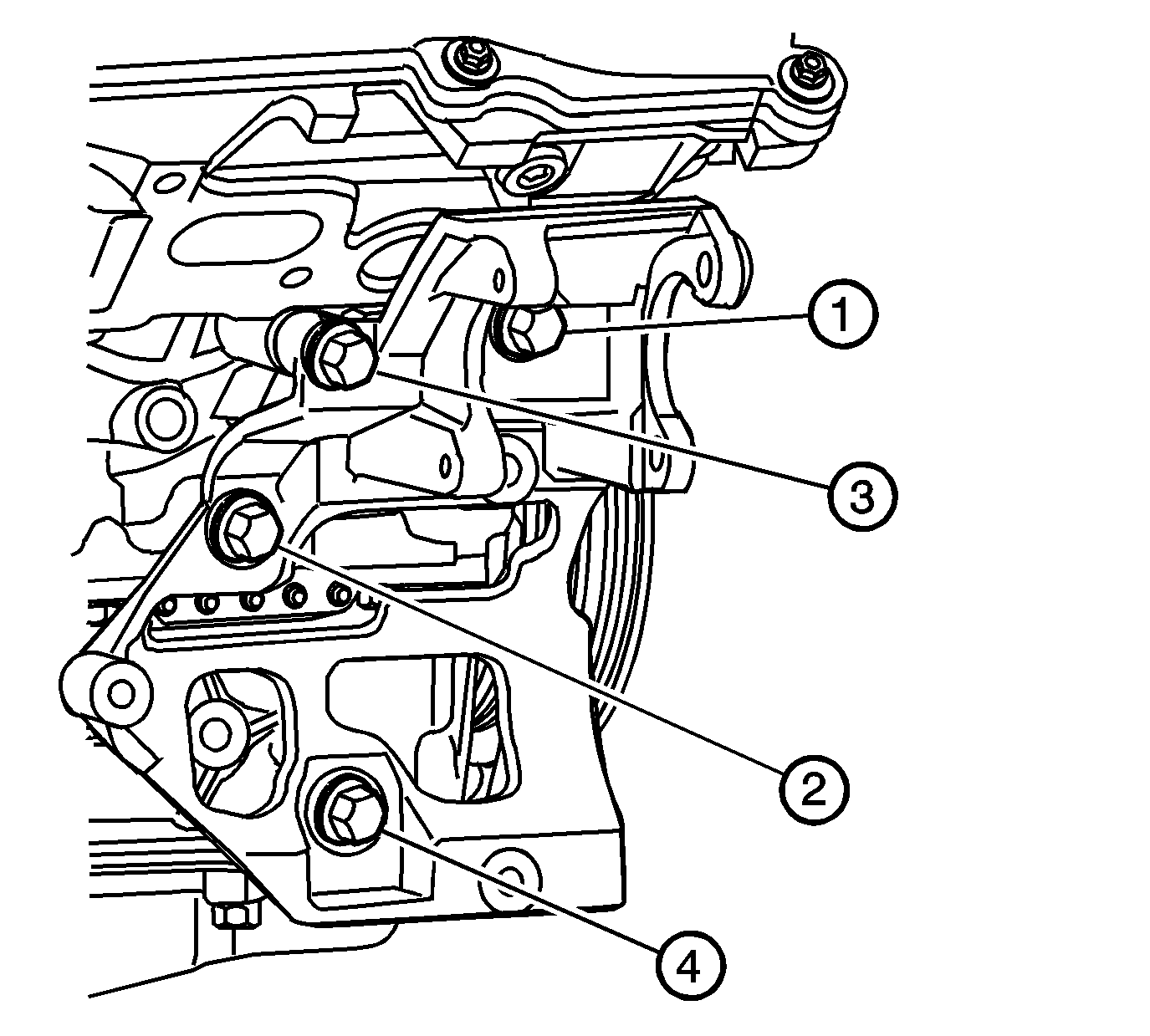 1
3
2
4