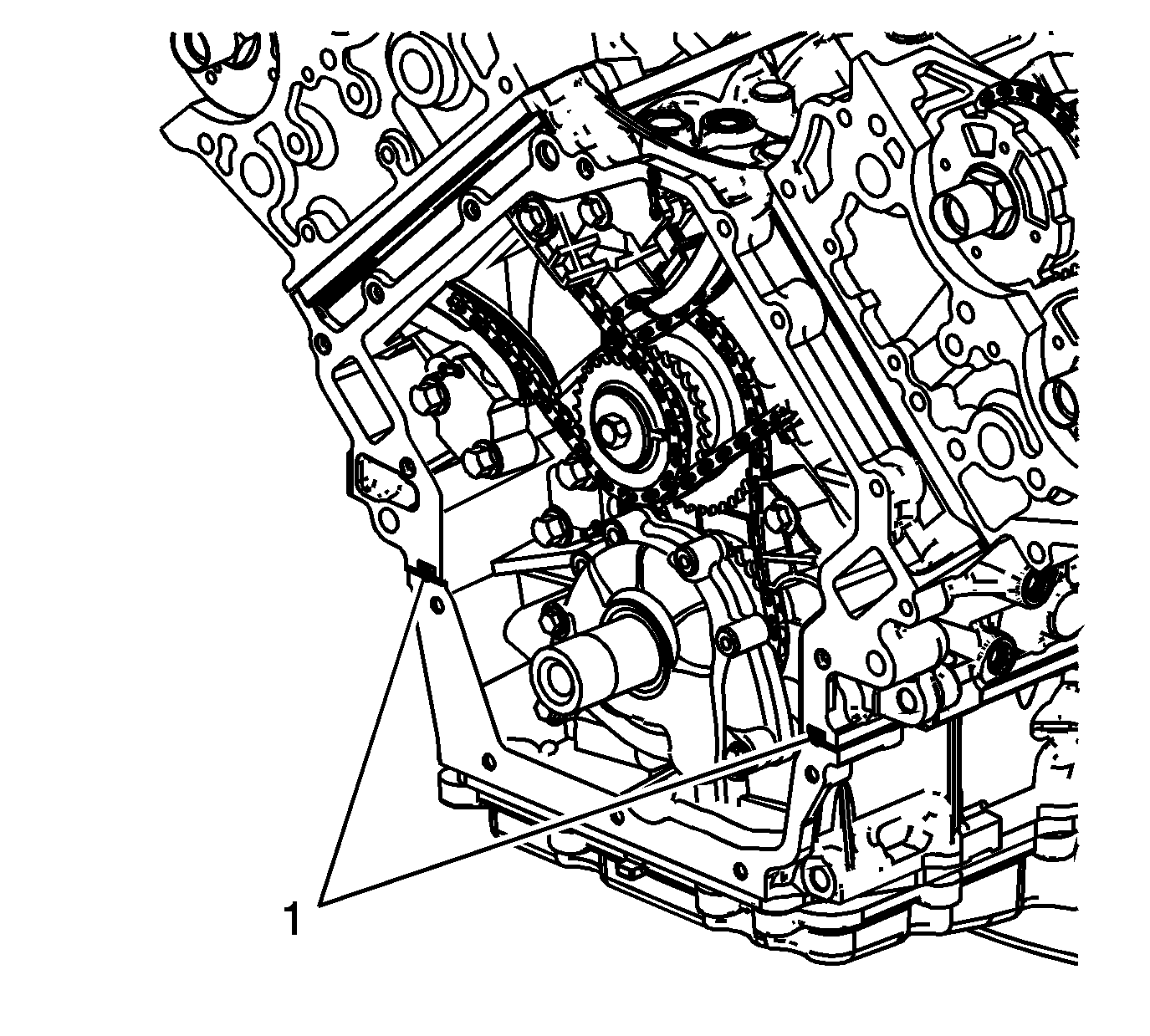 1