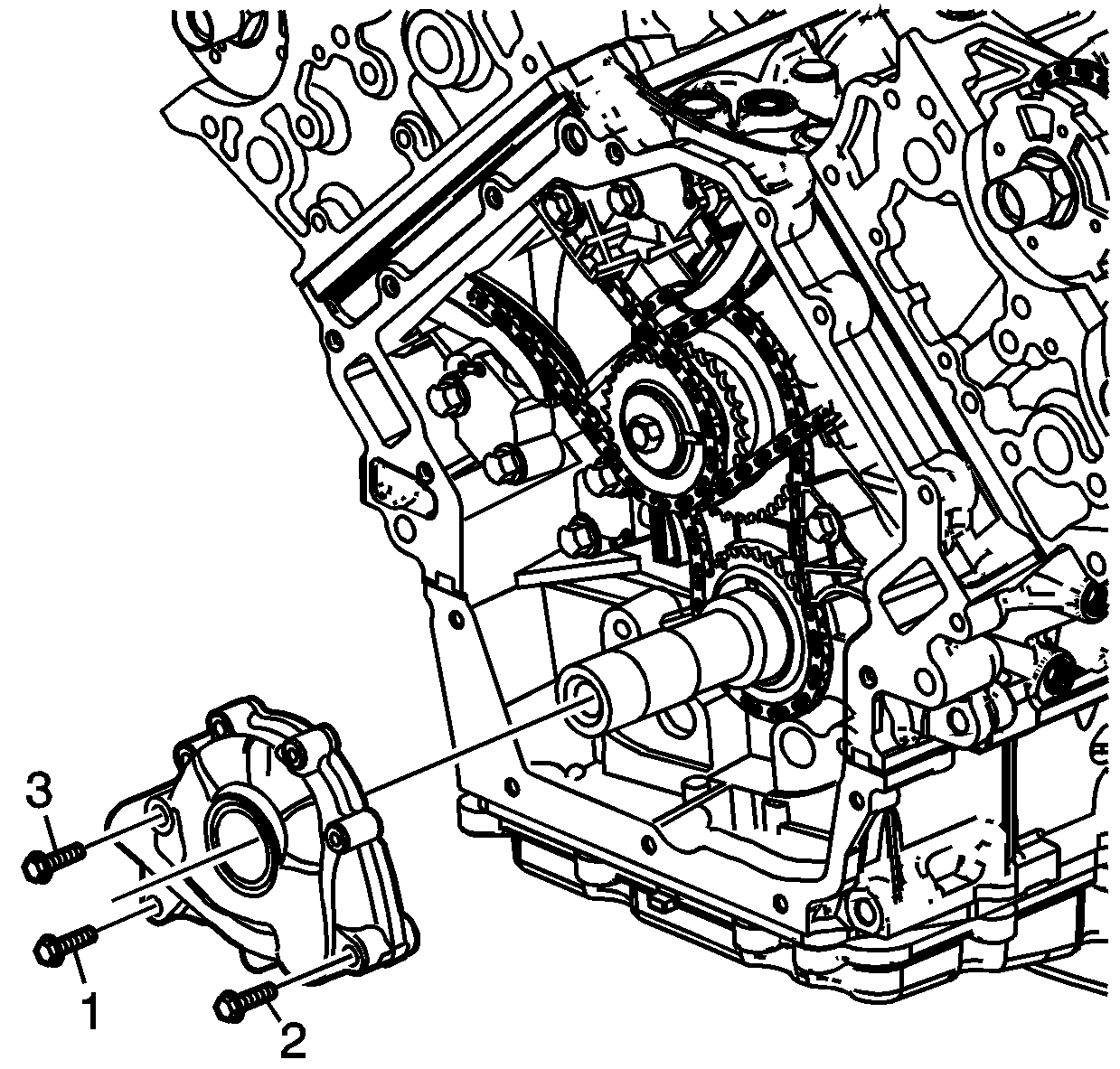 3
1
2