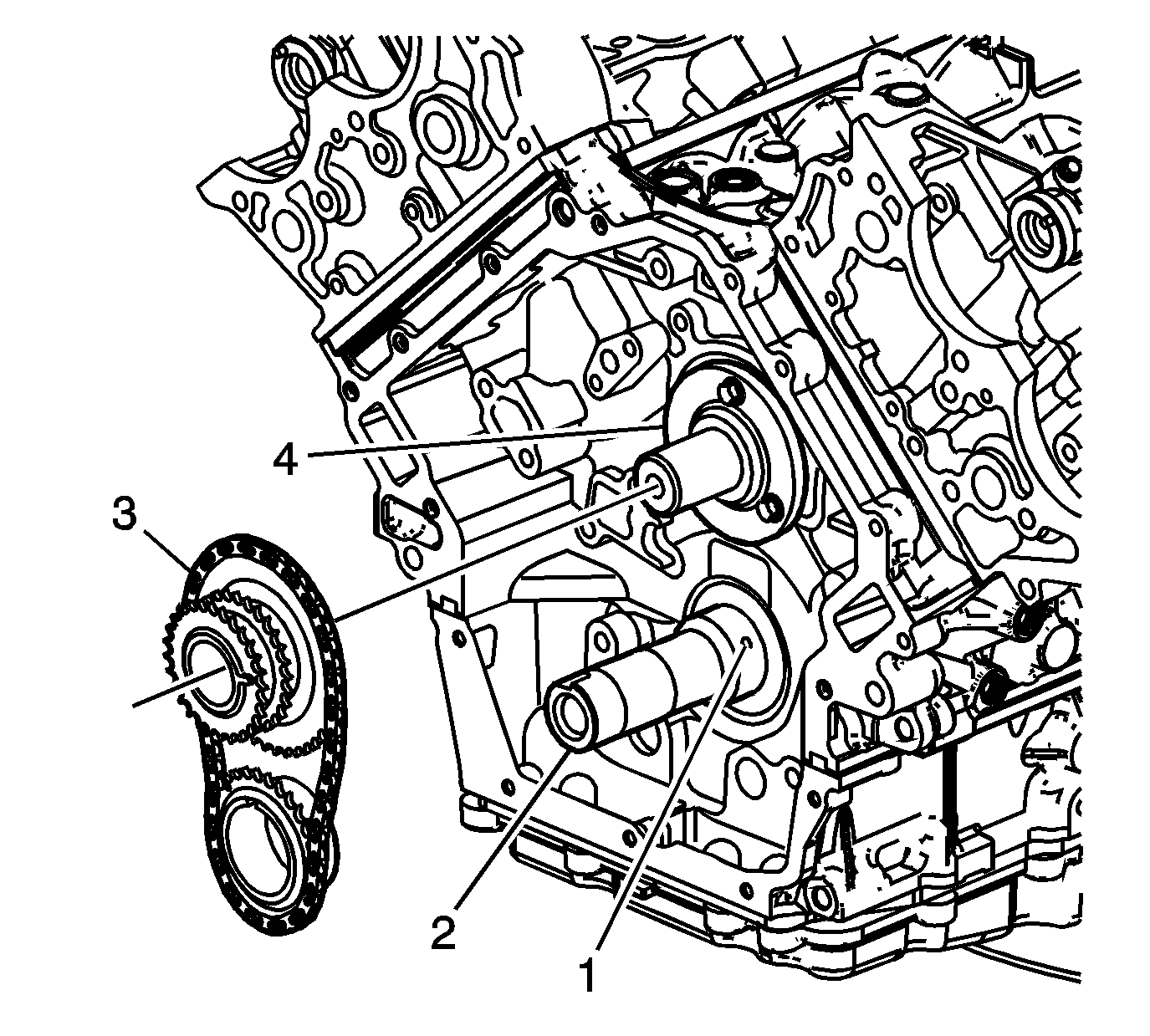 4
3
2
1