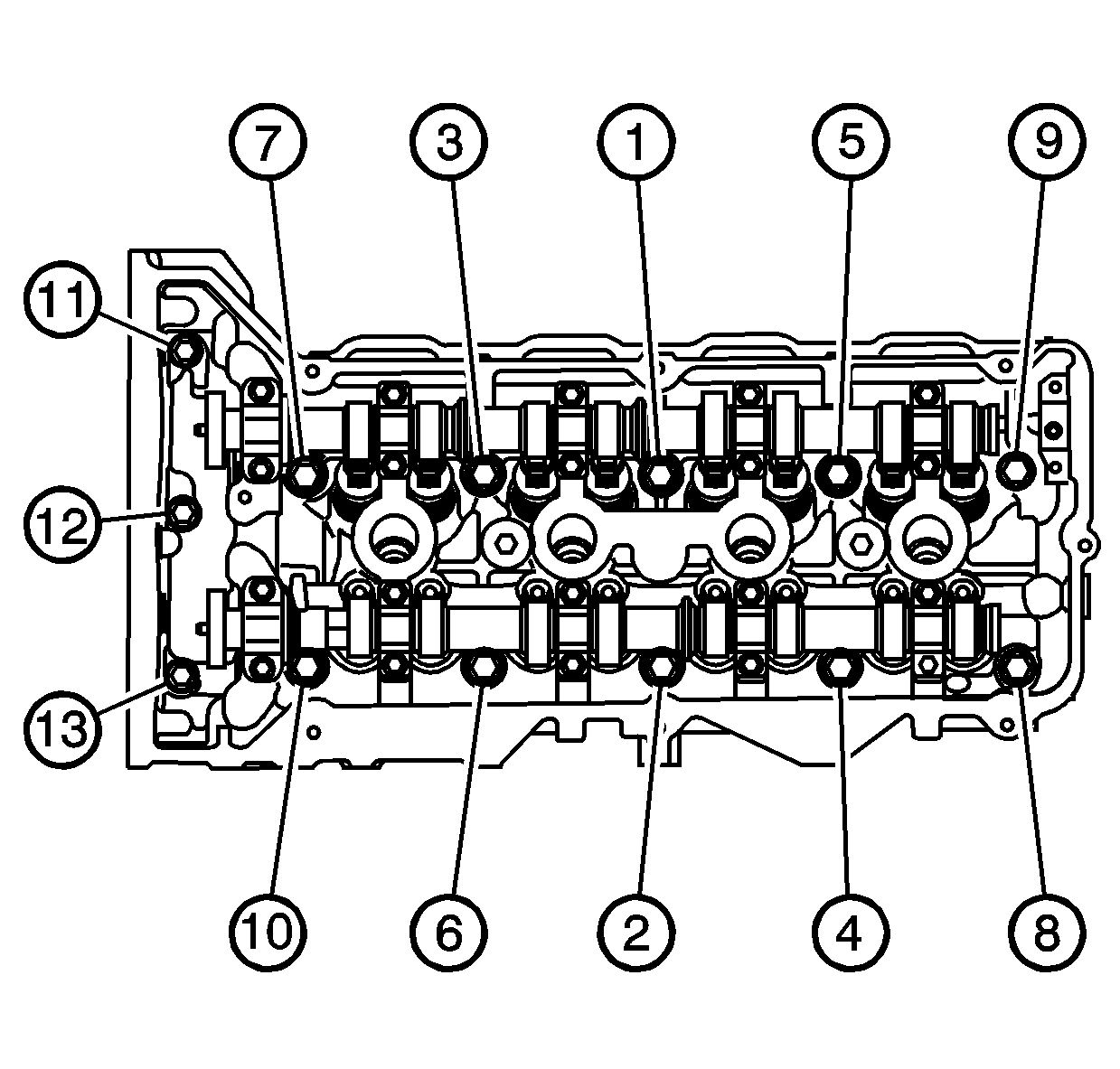 7
3
1
5
9
11
12
13
10
6
2
4
8