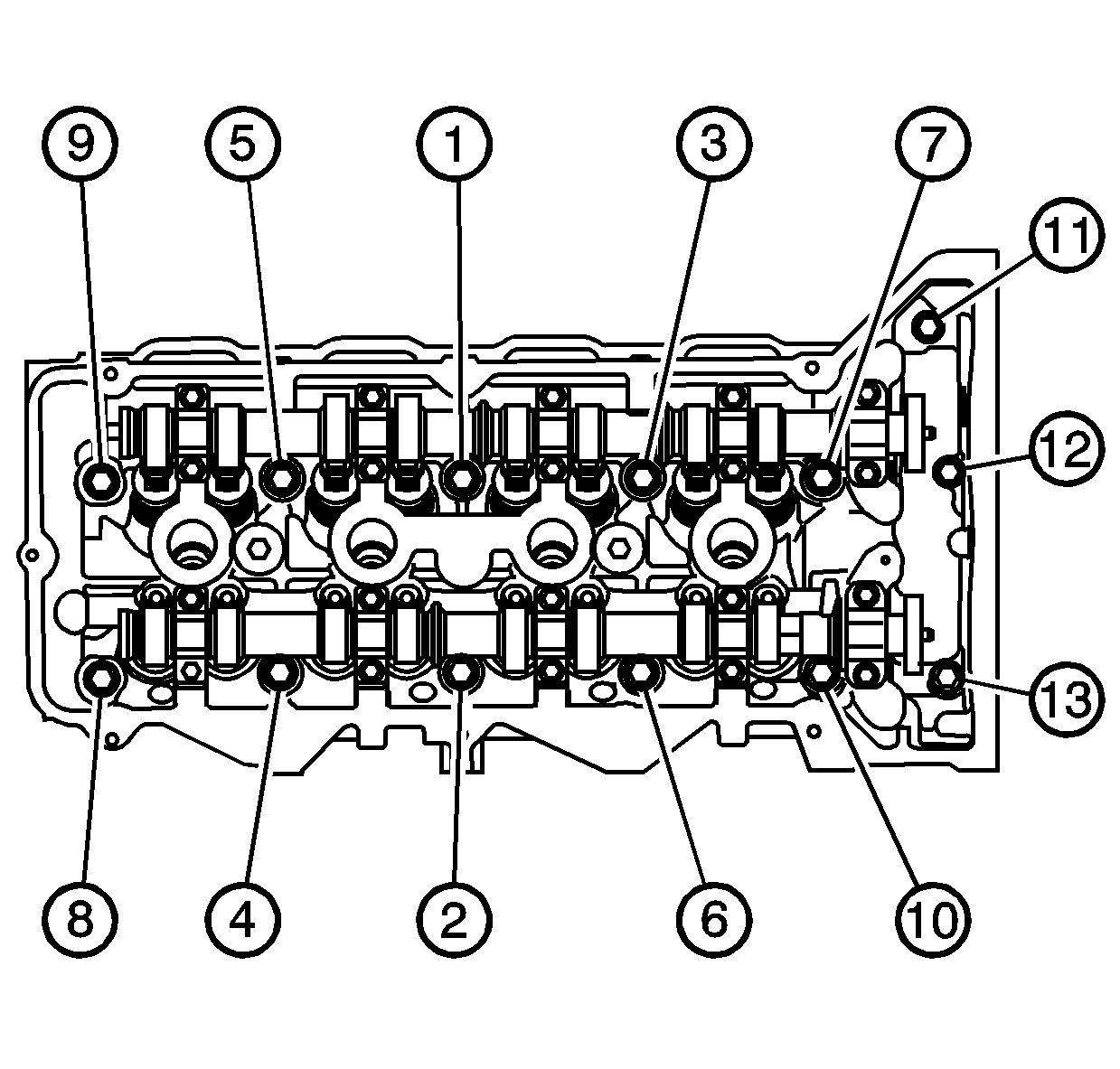 9
5
1
3
7
11
12
13
8
4
2
6
10