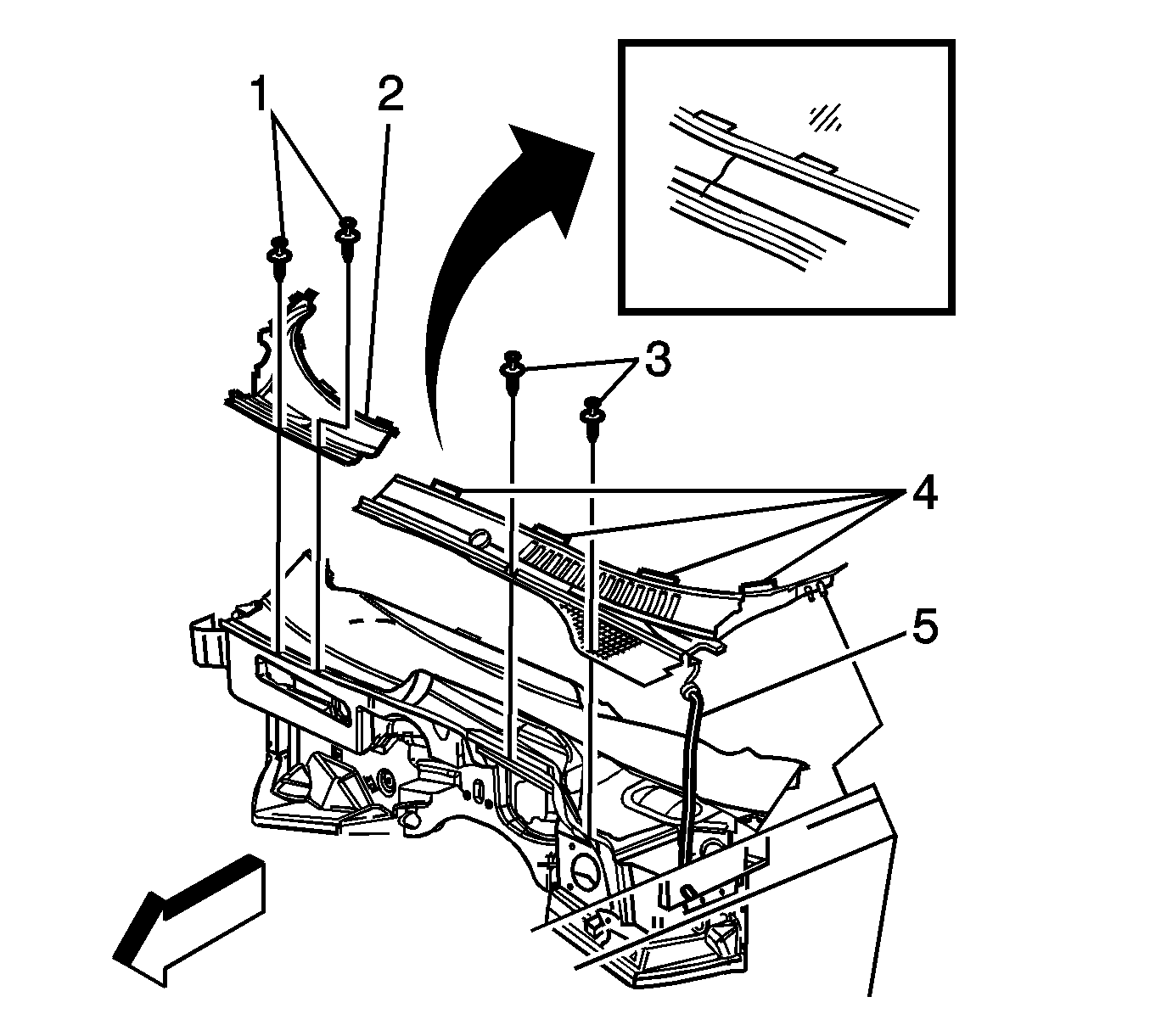 1
2
3
4
5