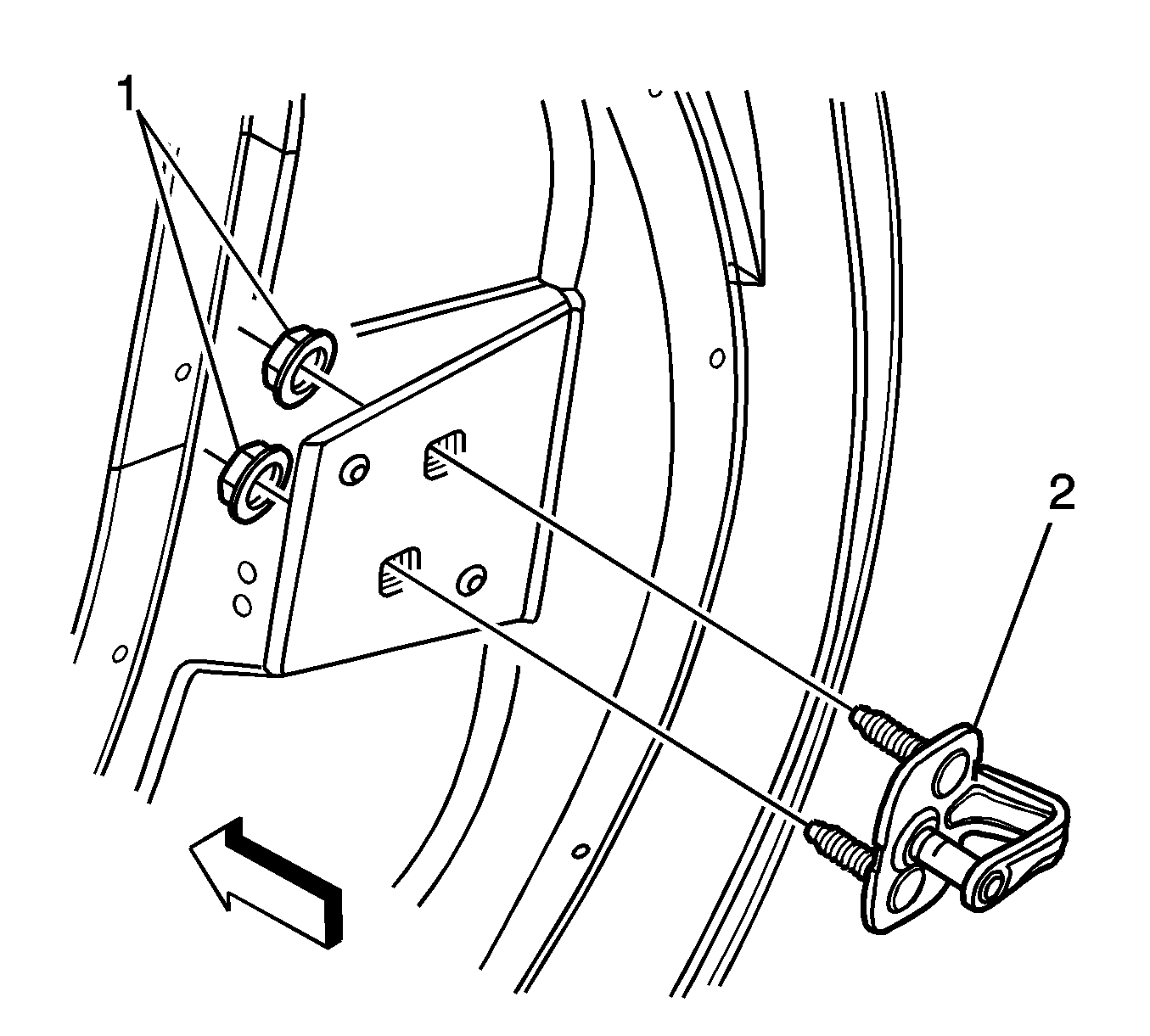 1
2