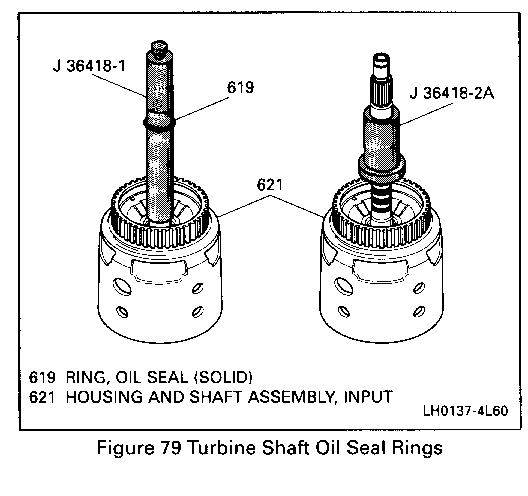 J 36418-1

619

J 36418-2A

621

619 RING, OIL SEAL (SOLID)
621 HOUSING AND SHAFT ASSEMBLY, INPUT

LH0137-4L60

Figure 79 Turbine Shaft Oil Seal Rings